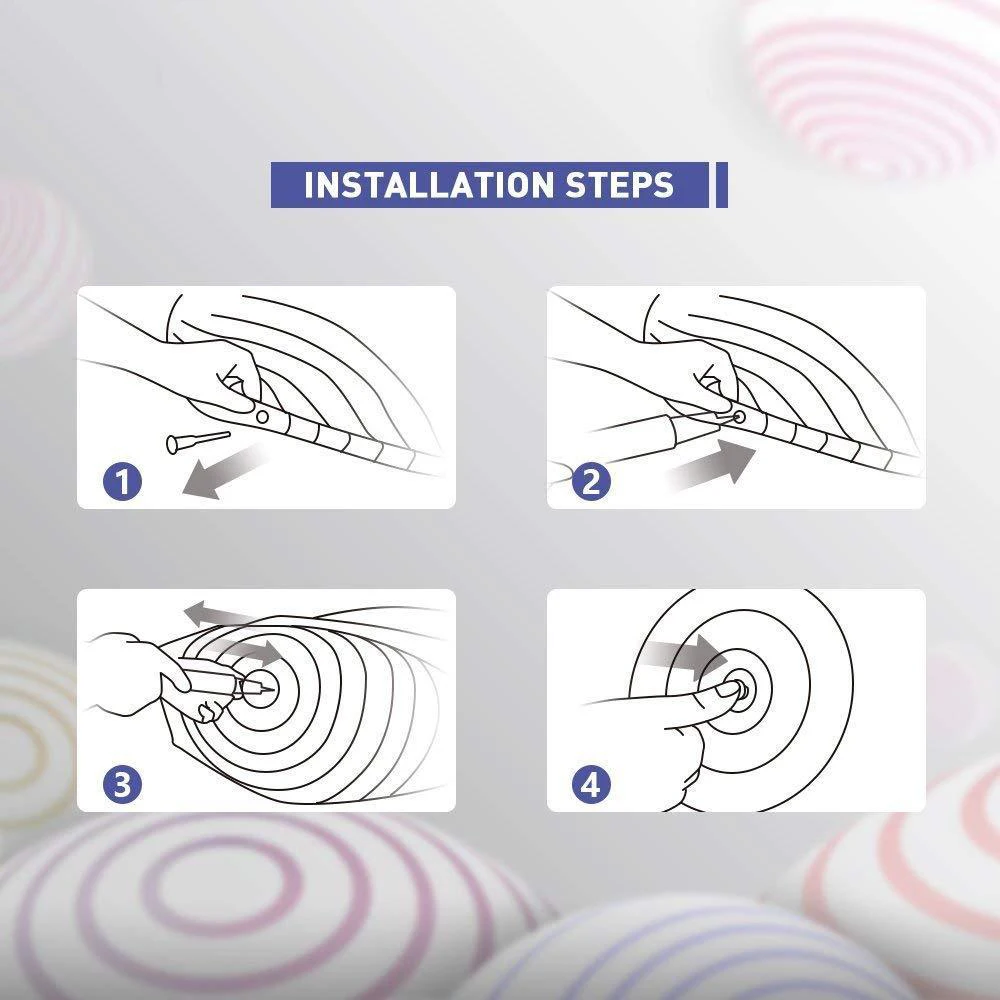 INSTALLATION STEPS

1

2

3

4