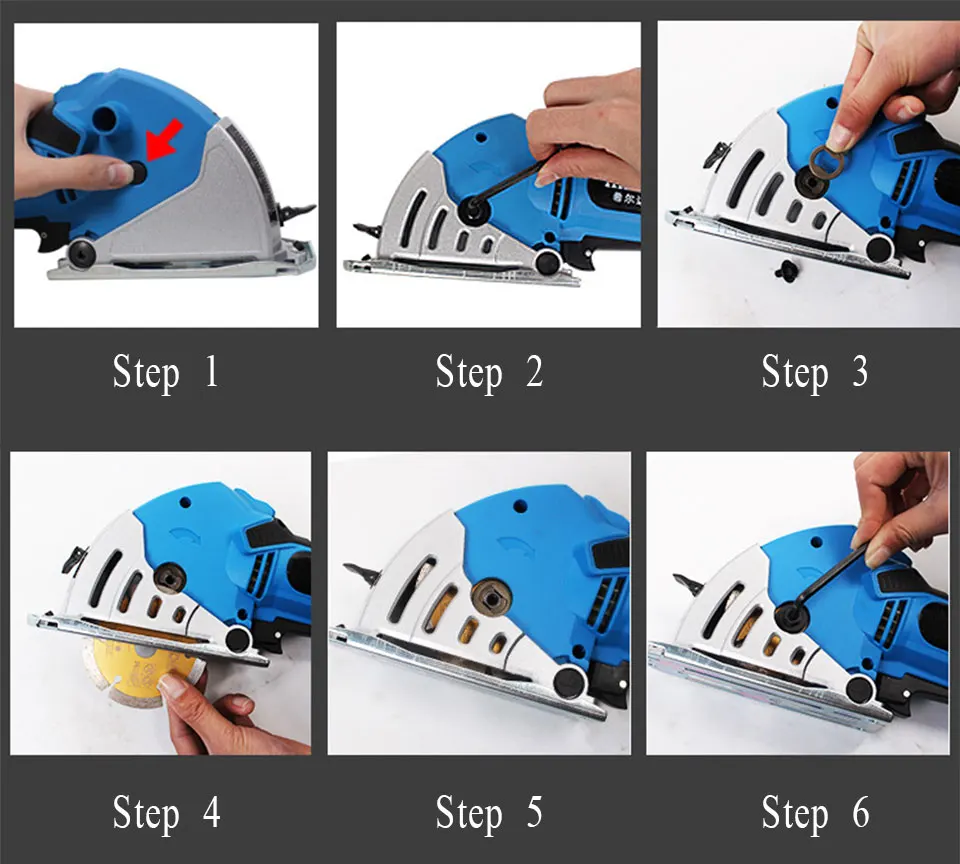 Step 1

Step 2

Step 3

Step 4

Step 5

Step 6