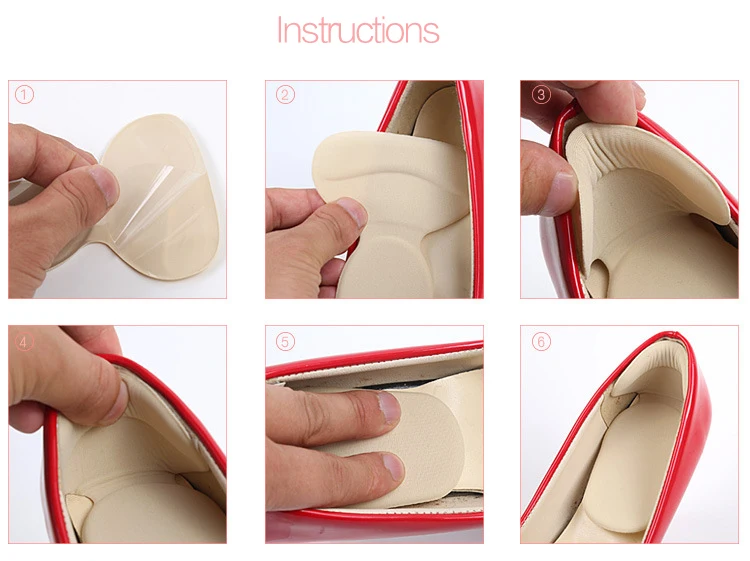 Instructions

①

②

③

④

⑤

⑥