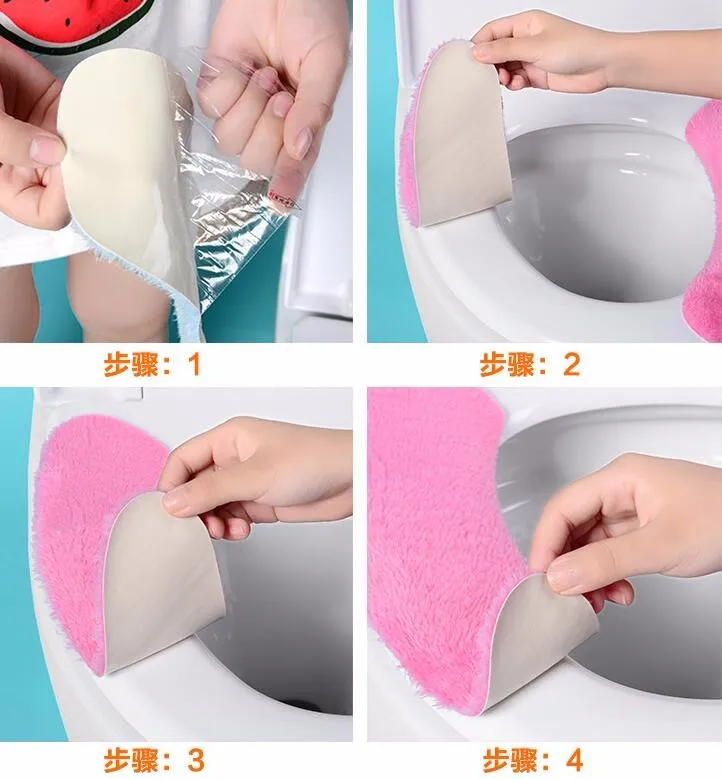 步骤：1

步骤：2

步骤：3

步骤：4