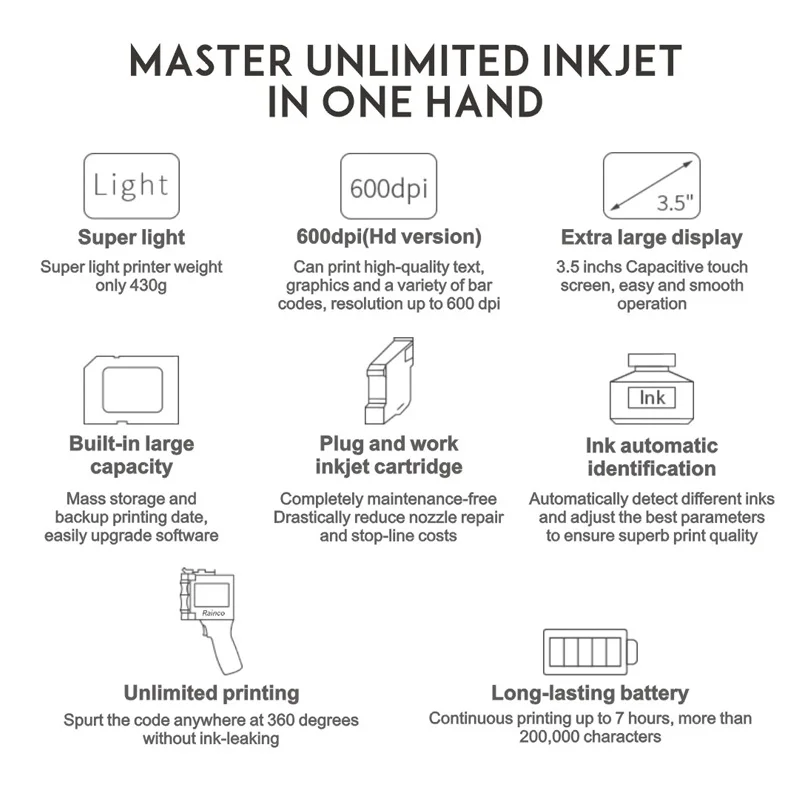 MASTER UNLIMITED INKJET
IN ONE HAND

Light

Super light

Super light printer weight only 430g

600dpi

600dpi(Hd version)

Can print high-quality text, graphics and a variety of bar codes, resolution up to 600 dpi

3.5"

Extra large display

3.5 inchs Capacitive touch screen, easy and smooth operation

Built-in large capacity

Mass storage and backup printing date, easily upgrade software

Plug and work inkjet cartridge

Completely maintenance-free Drastically reduce nozzle repair and stop-line costs

Ink

Ink automatic identification

Automatically detect different inks and adjust the best parameters to ensure superb print quality

Rainco

Unlimited printing

Spurt the code anywhere at 360 degrees without ink-leaking

Long-lasting battery

Continuous printing up to 7 hours, more than 200,000 characters