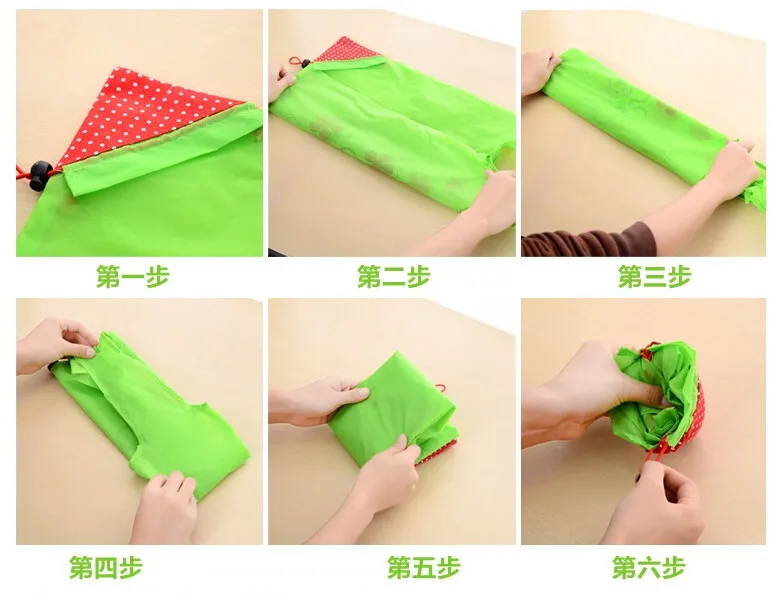 第一步

第二步

第三步

第四步

第五步

第六步