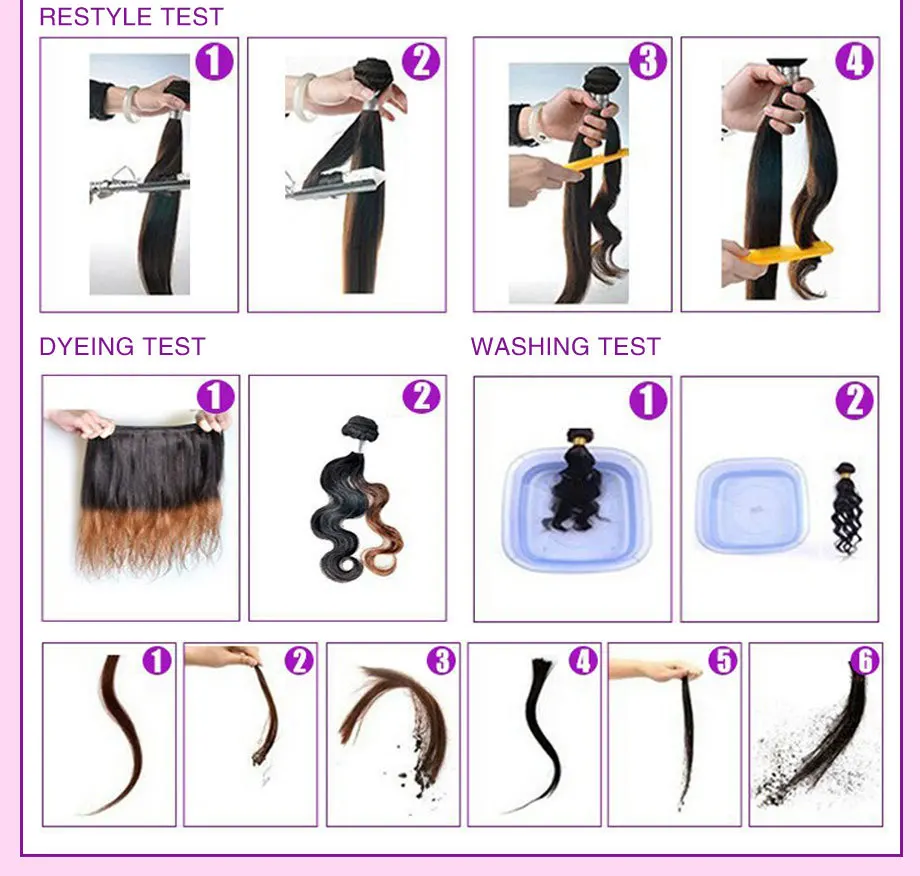 RESTYLE TEST

1

2

3

4

DYEING TEST

1

2

WASHING TEST

1

2

1

2

3

4

5

6