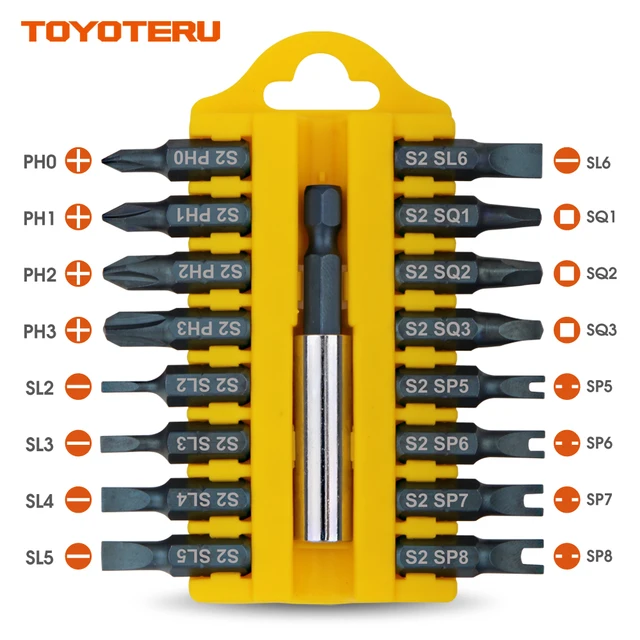 TOYOTERU

PH0
S2 PH0
PH1
S2 PH1
PH2
S2 PH2
PH3
S2 PH3
SL2
S2 SL2
SL3
S2 SL3
SL4
S2 SL4
SL5
S2 SL5

S2 SL6
SL6
S2 SQ1
SQ1
S2 SQ2
SQ2
S2 SQ3
SQ3
S2 SP5
SP5
S2 SP6
SP6
S2 SP7
SP7
S2 SP8
SP8