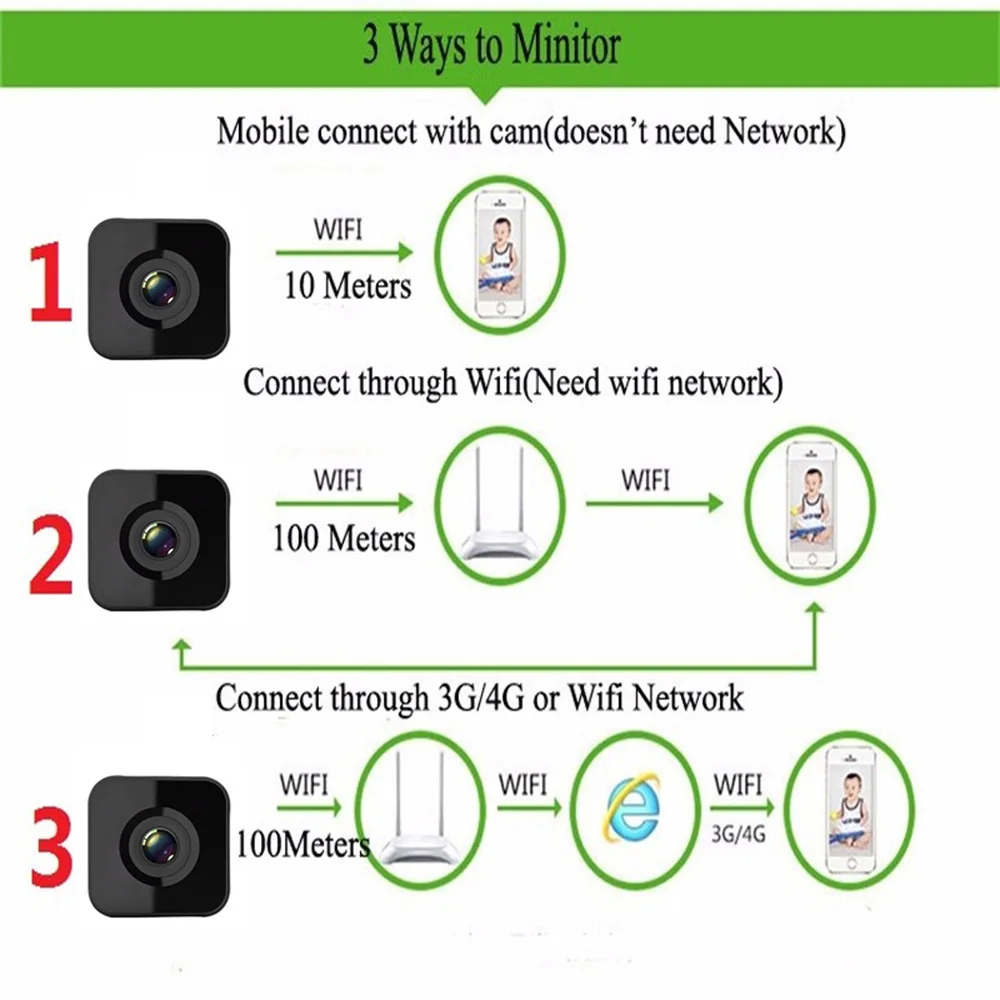 3 Ways to Minitor

Mobile connect with cam(doesn't need Network)

1

WIFI

10 Meters

Connect through Wifi(Need wifi network)

2

WIFI

100 Meters

WIFI

Connect through 3G/4G or Wifi Network

3

WIFI

100Meters

WIFI

WIFI

3G/4G