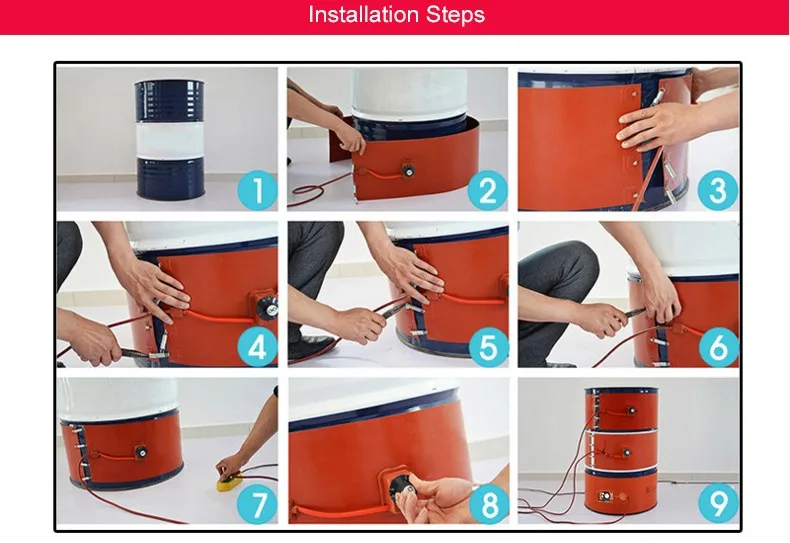 Installation Steps

1

2

3

4

5

6

7

8

9