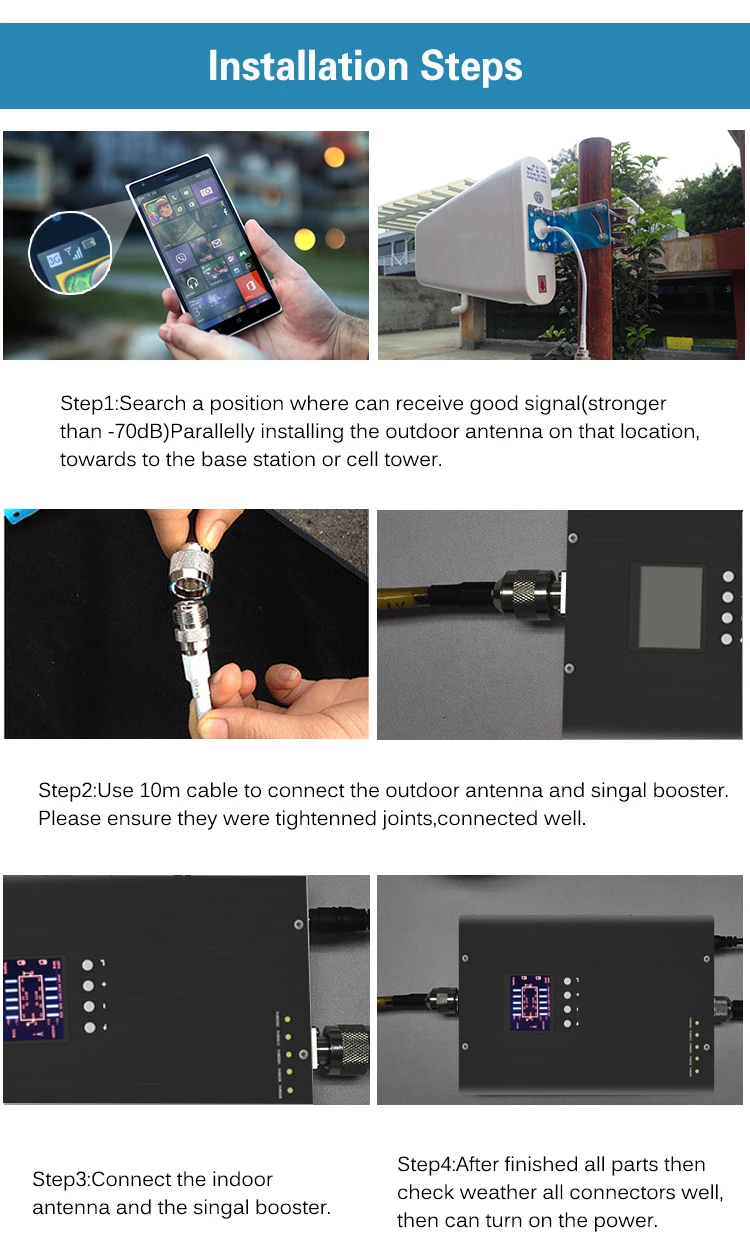 Installation Steps

Step1:Search a position where can receive good signal(stronger than -70dB)Parallelly installing the outdoor antenna on that location, towards to the base station or cell tower.

Step2:Use 10m cable to connect the outdoor antenna and singal booster. Please ensure they were tightenned joints,connected well.

Step3:Connect the indoor antenna and the singal booster.

Step4:After finished all parts then check weather all connectors well, then can turn on the power.