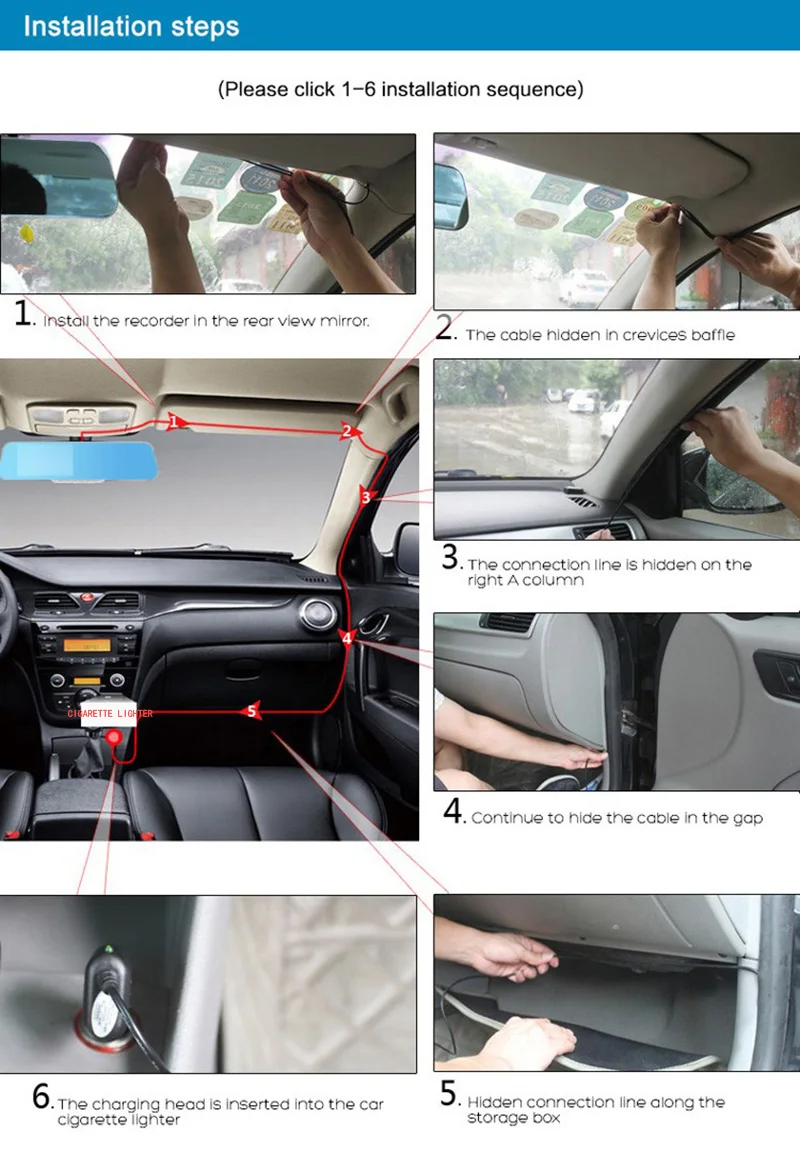 Installation steps

(Please click 1-6 installation sequence)

1. Install the recorder in the rear view mirror.

2. The cable hidden in crevices baffle

1

2

3

4

5

CIGARETTE LIGHTER

3. The connection line is hidden on the right A column

4. Continue to hide the cable in the gap

6. The charging head is inserted into the car cigarette lighter

5. Hidden connection line along the storage box