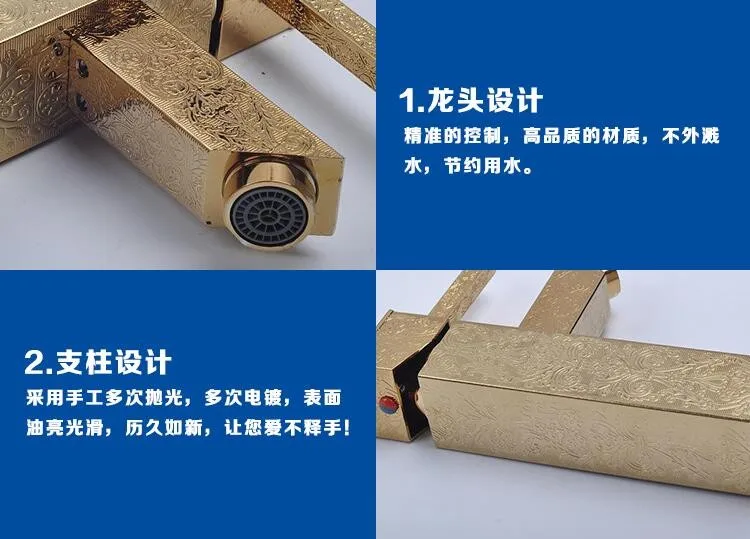 1.龙头设计
精准的控制，高品质的材质，不外溅水，节约用水。

2.支柱设计
采用手工多次抛光，多次电镀，表面油亮光滑，历久如新，让您爱不释手！