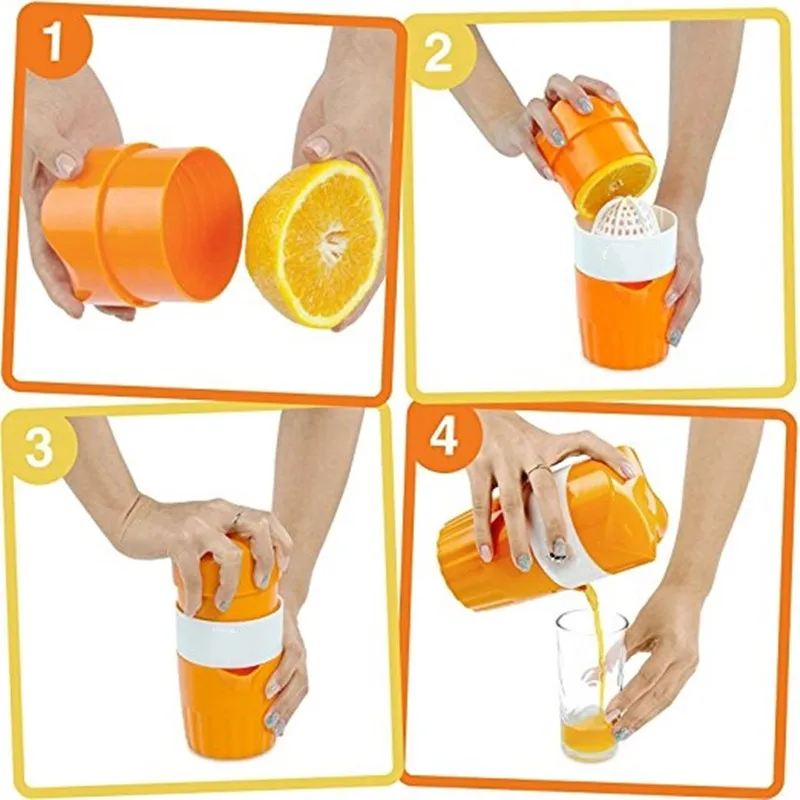 1

2

3

4