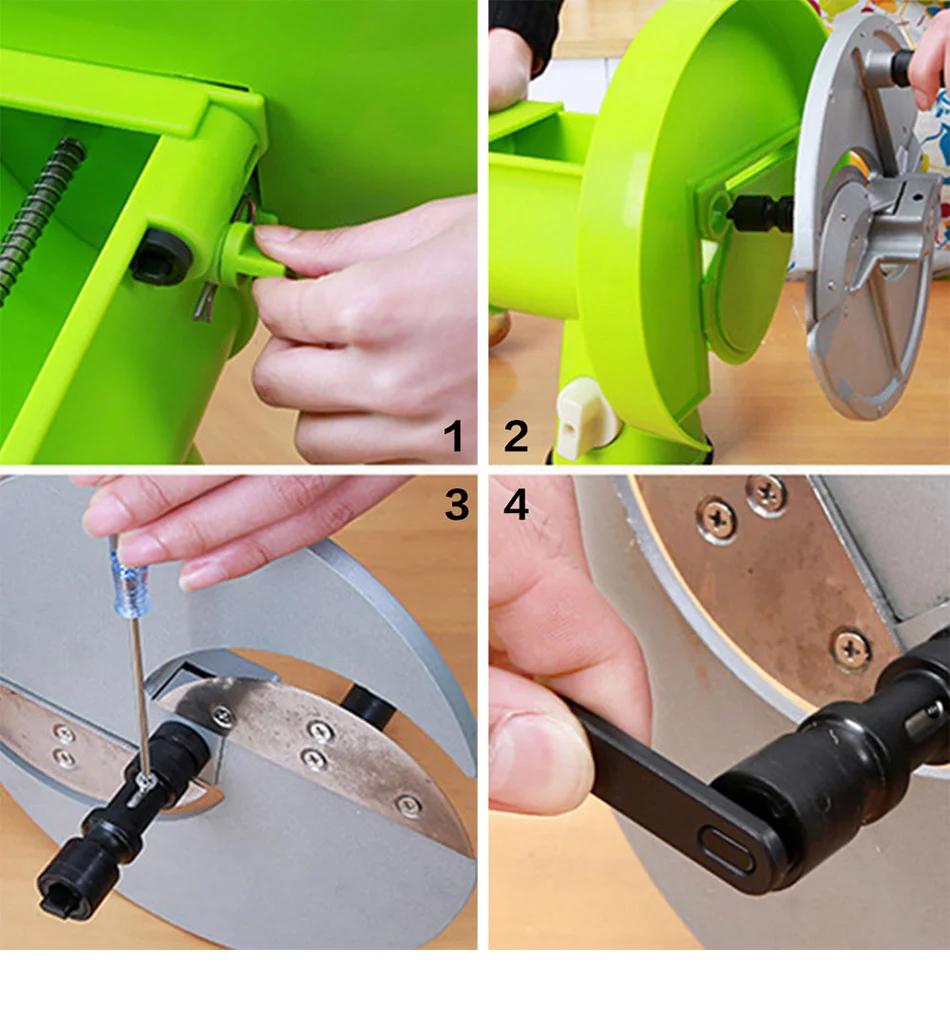 1 2
3 4