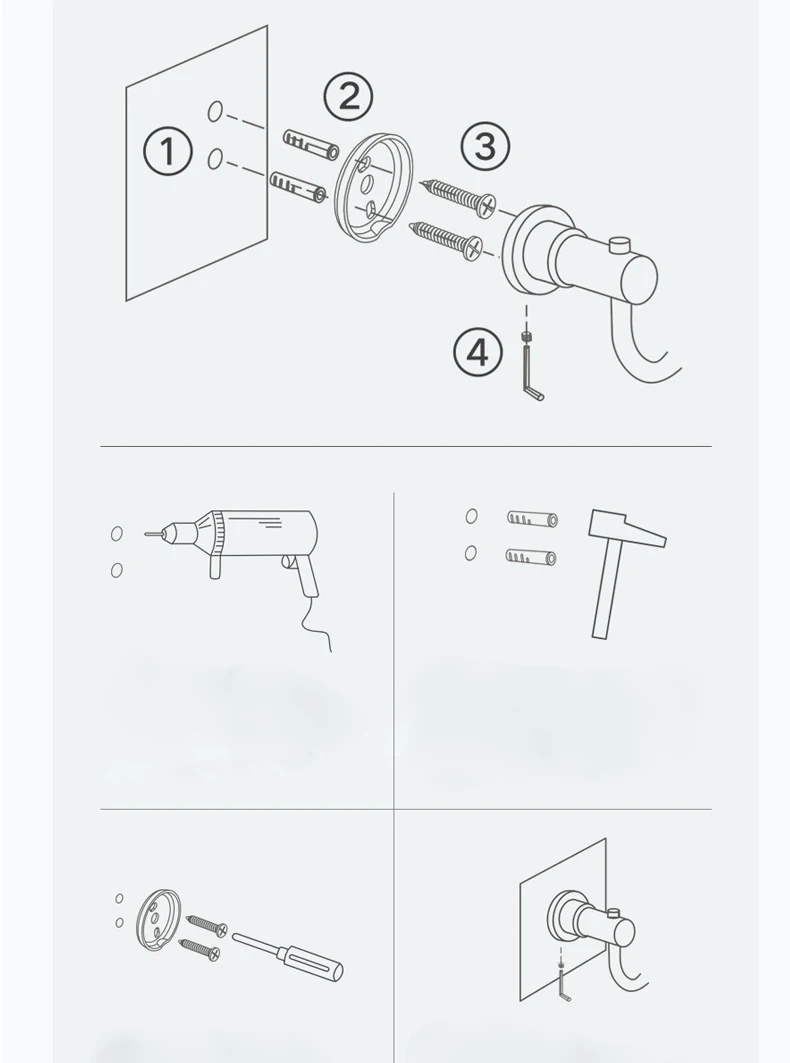 1
2
3
4