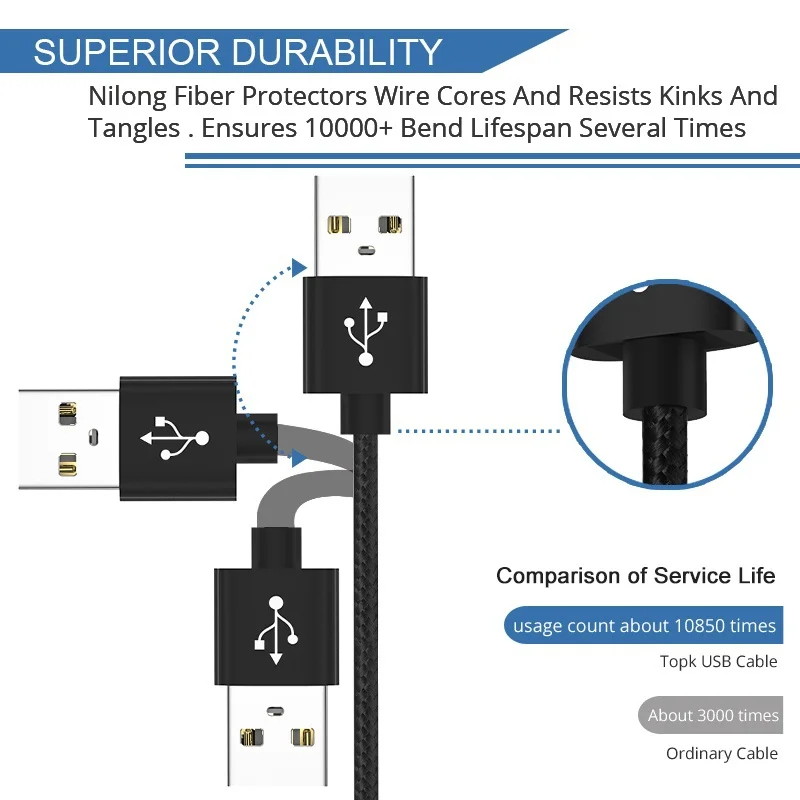 SUPERIOR DURABILITY

Nilong Fiber Protectors Wire Cores And Resists Kinks And Tangles . Ensures 10000+ Bend Lifespan Several Times

Comparison of Service Life

usage count about 10850 times

Topk USB Cable

About 3000 times

Ordinary Cable