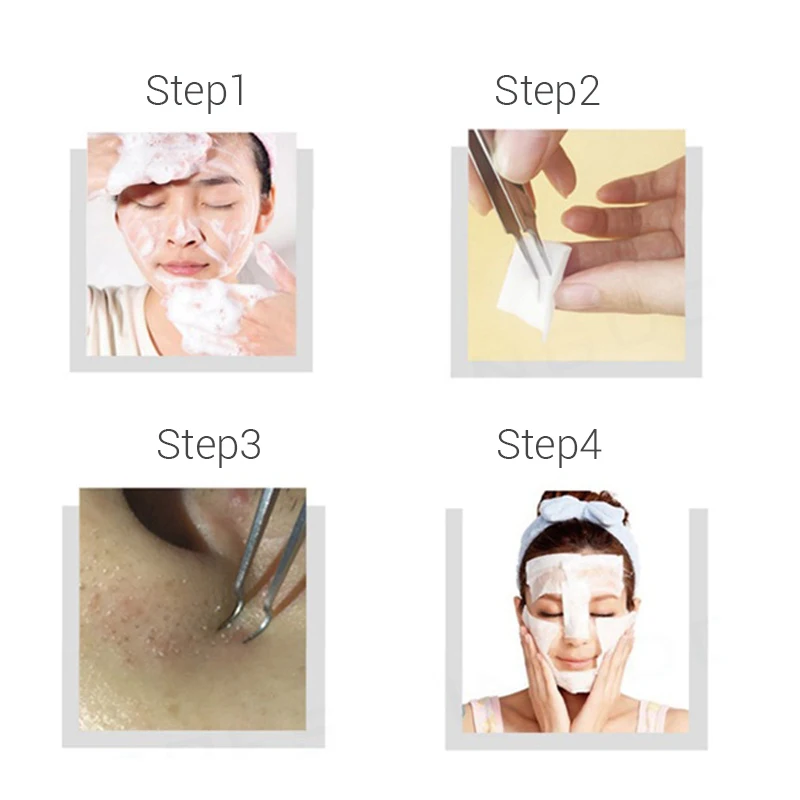 Step1

Step2

Step3

Step4