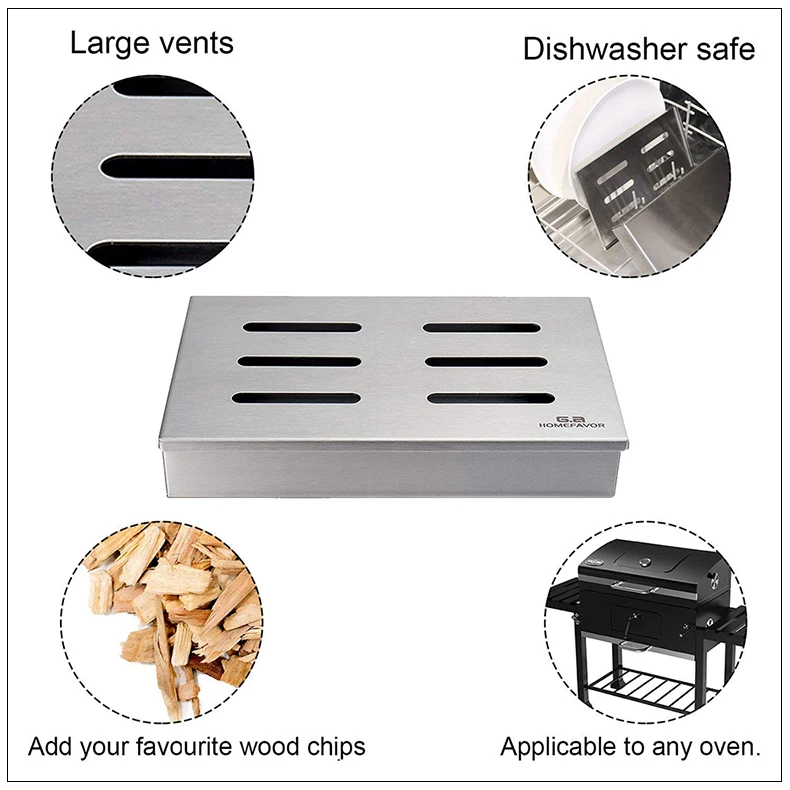 Large vents

Dishwasher safe

G.a
HOMEFAVOR

Add your favourite wood chips

Applicable to any oven.