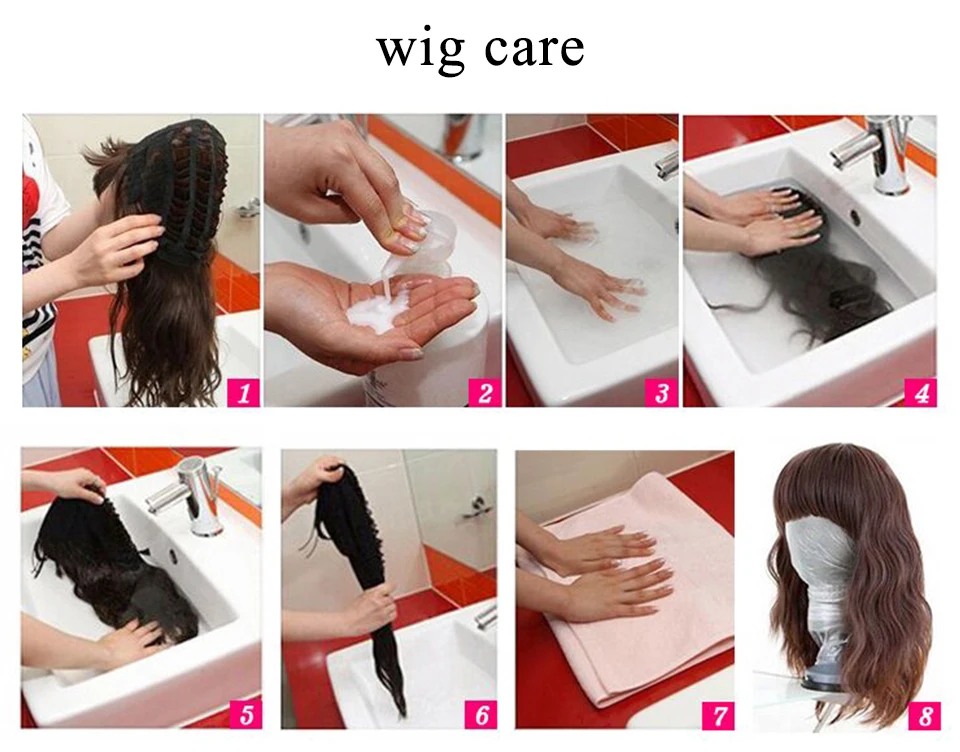 wig care

1

2

3

4

5

6

7

8