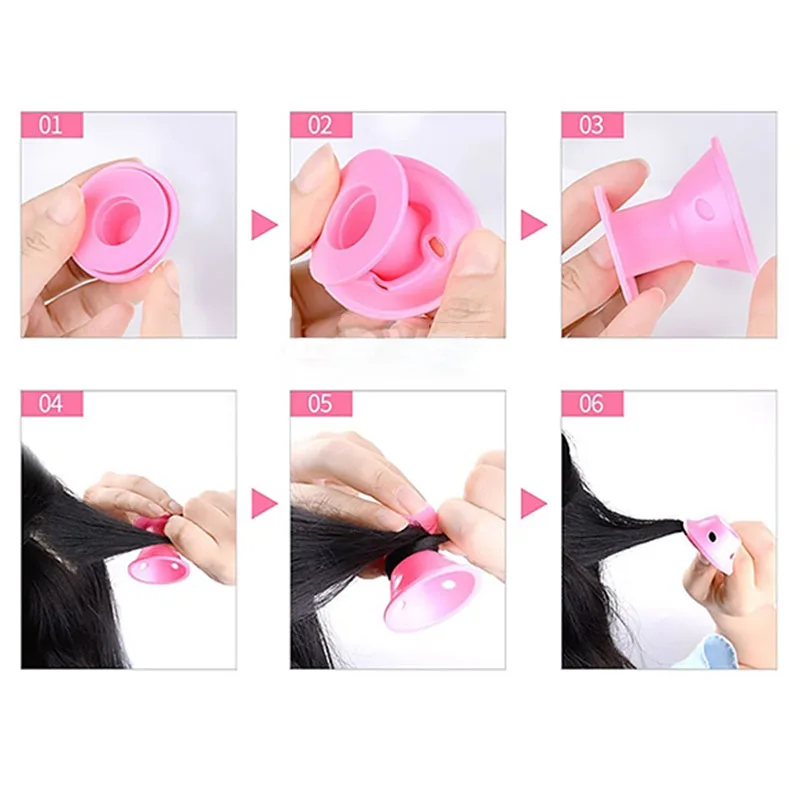 01

02

03

04

05

06