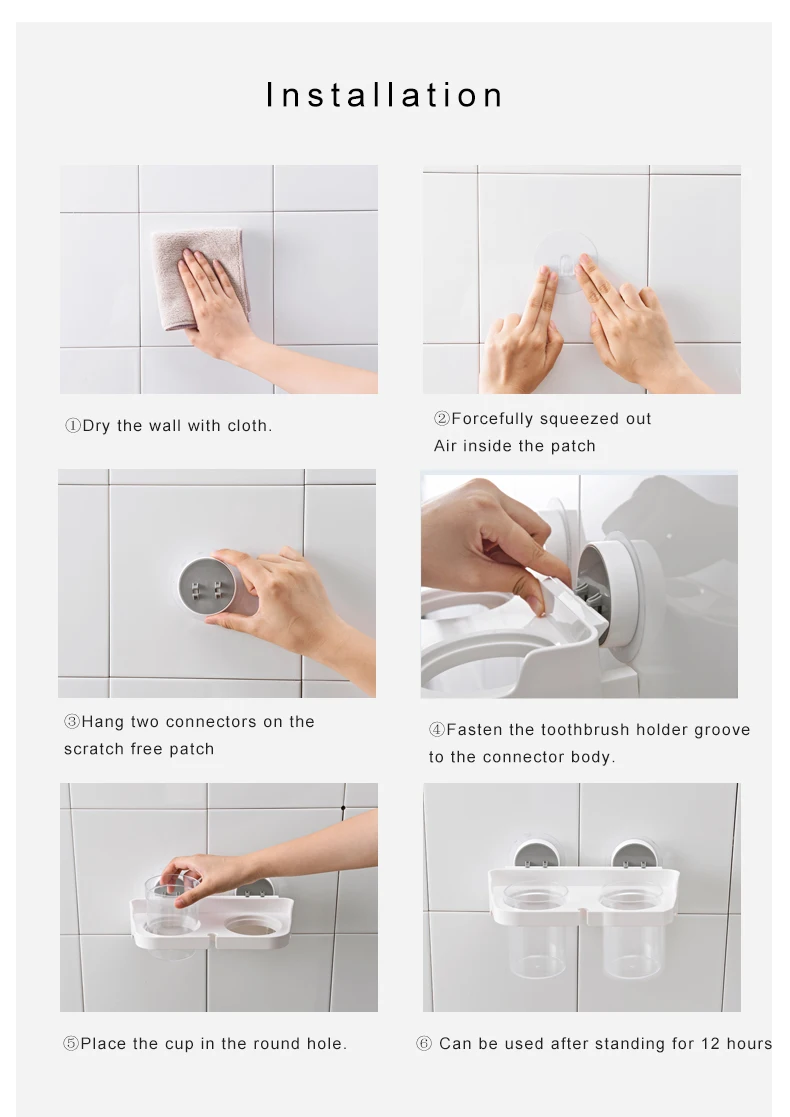 Installation

①Dry the wall with cloth.

②Forcefully squeezed out Air inside the patch

③Hang two connectors on the scratch free patch

④Fasten the toothbrush holder groove to the connector body.

⑤Place the cup in the round hole.

⑥ Can be used after standing for 12 hours