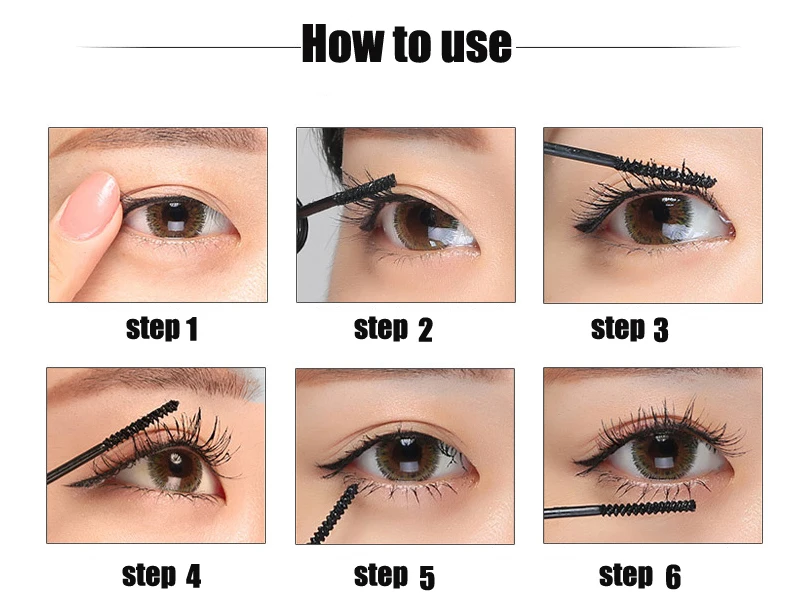 How to use

step 1

step 2

step 3

step 4

step 5

step 6