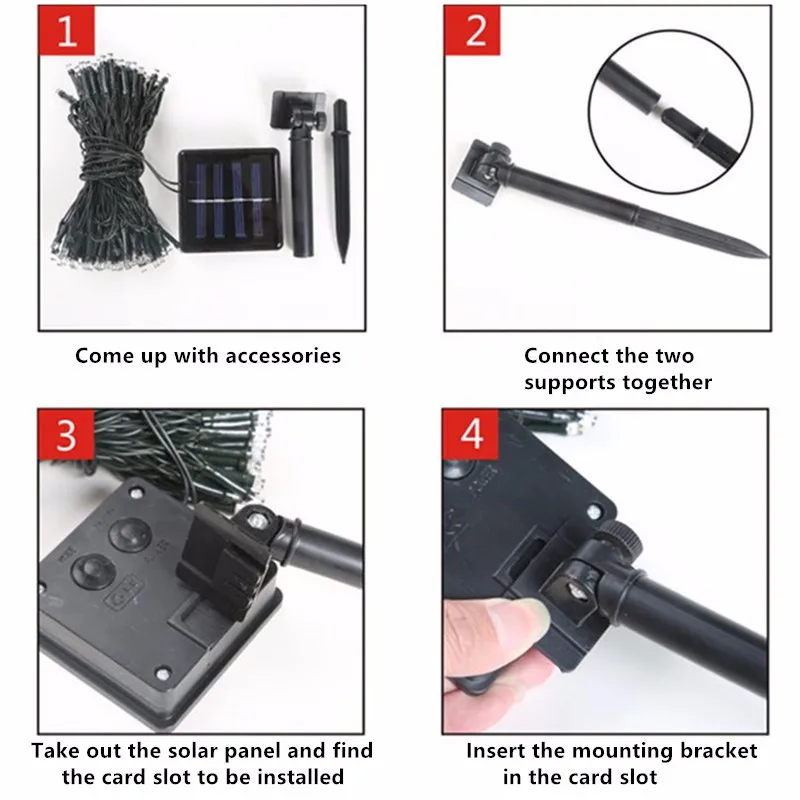 1

Come up with accessories

2

Connect the two supports together

3

Take out the solar panel and find the card slot to be installed

4

Insert the mounting bracket in the card slot