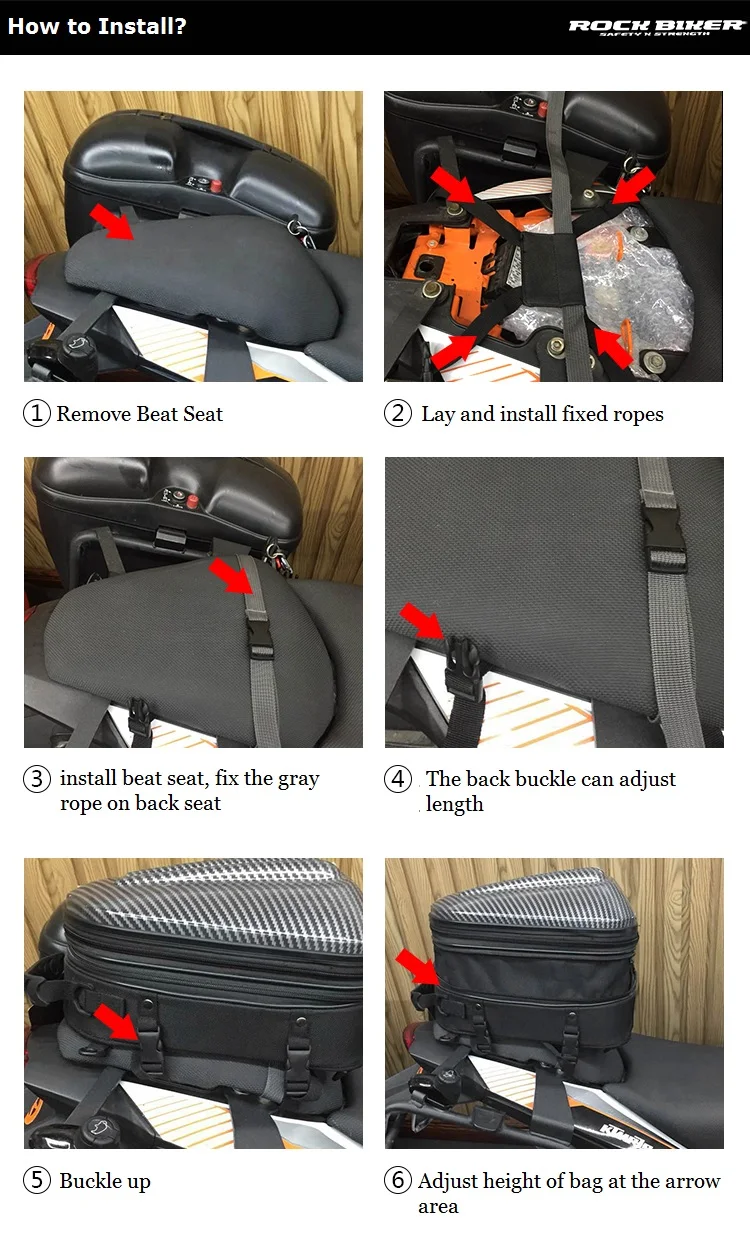 How to Install?

ROCK BIKER
SAFETY N STRENGTH

① Remove Beat Seat

② Lay and install fixed ropes

③ install beat seat, fix the gray rope on back seat

④ The back buckle can adjust length

⑤ Buckle up

⑥ Adjust height of bag at the arrow area