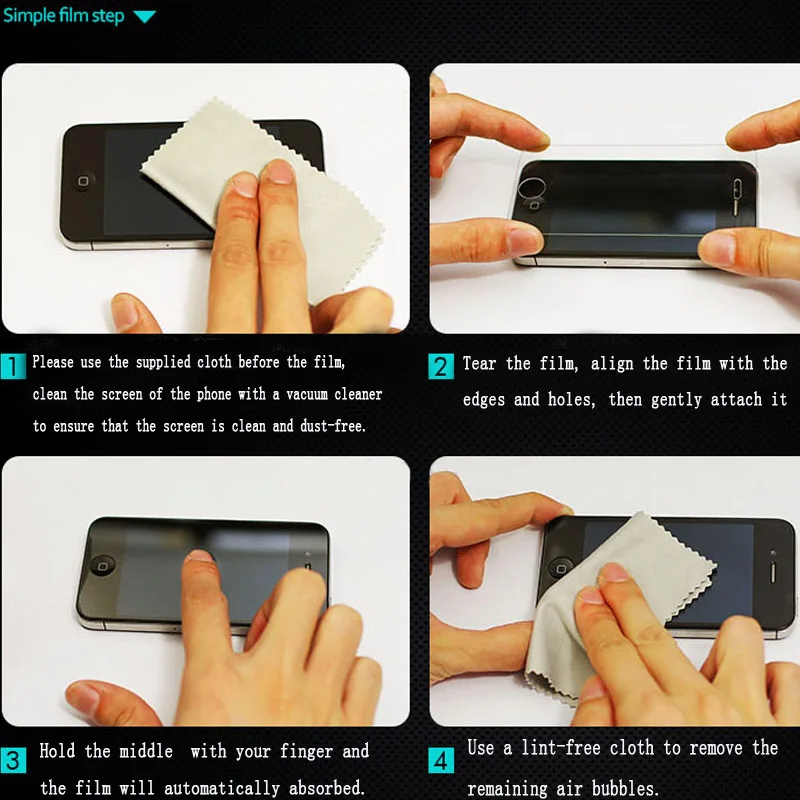 Simple film step

1 Please use the supplied cloth before the film, clean the screen of the phone with a vacuum cleaner to ensure that the screen is clean and dust-free.

2 Tear the film, align the film with the edges and holes, then gently attach it

3 Hold the middle with your finger and the film will automatically absorbed.

4 Use a lint-free cloth to remove the remaining air bubbles.