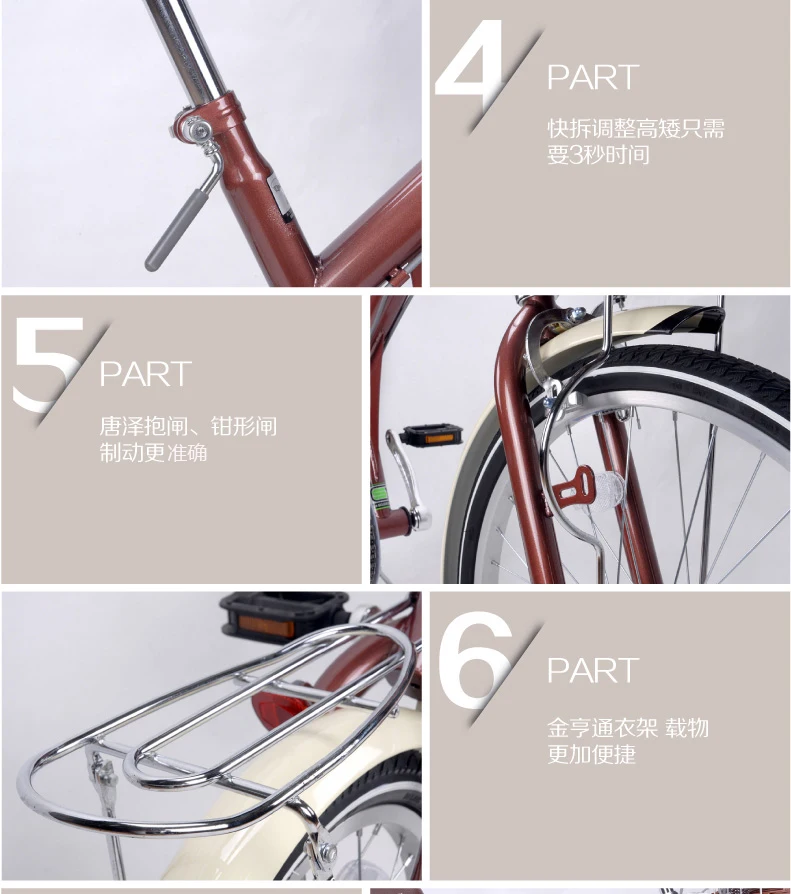 4 PART

快拆调整高矮只需要3秒时间

5 PART

唐泽抱闸、钳形闸制动更准确

6 PART

金亨通衣架 载物更加便捷