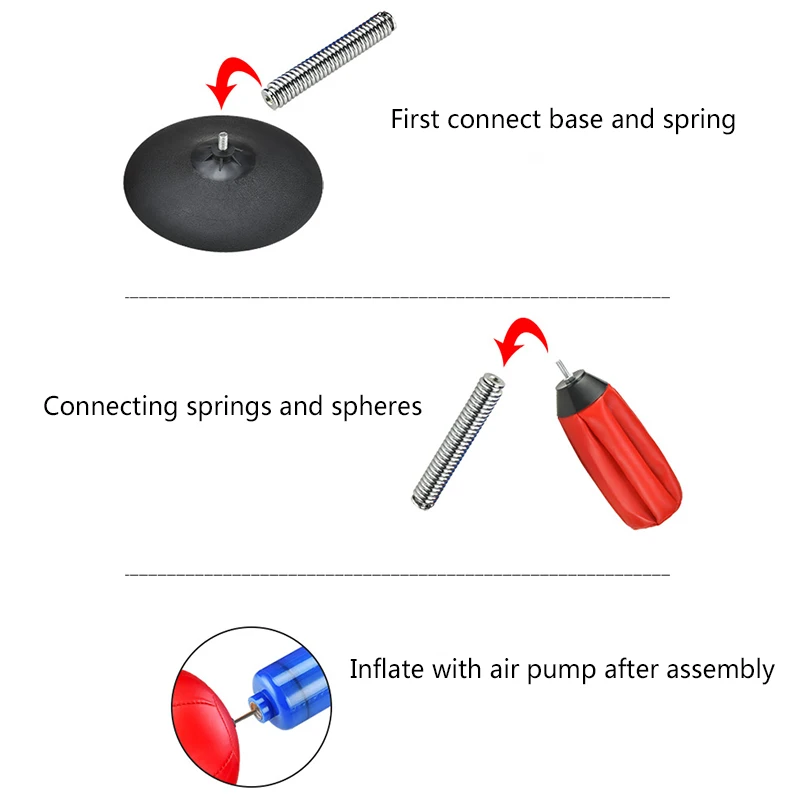 First connect base and spring

Connecting springs and spheres

Inflate with air pump after assembly