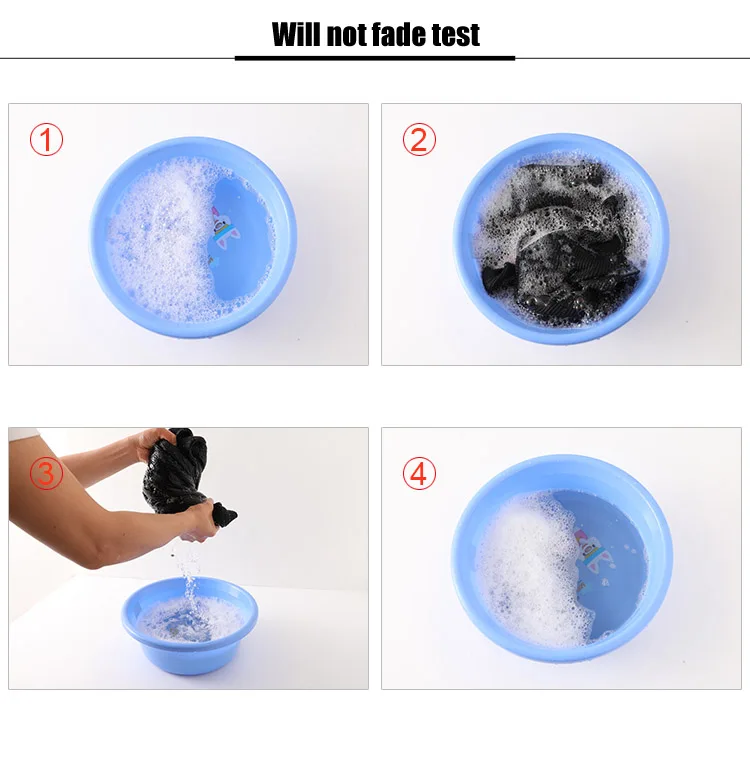 Will not fade test

①

②

③

④