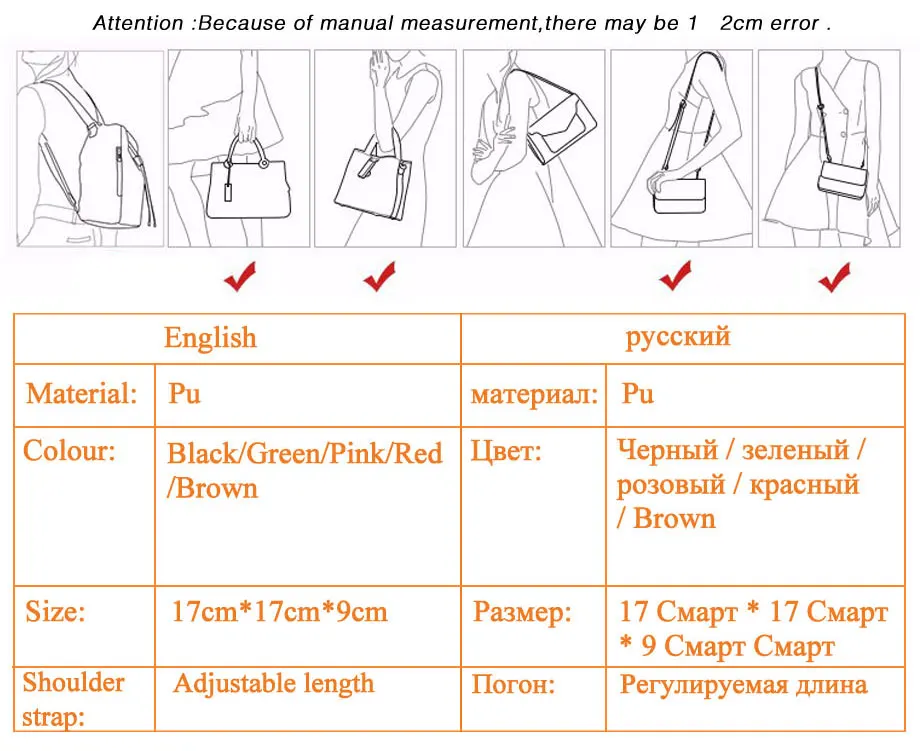 Attention :Because of manual measurement,there may be 1 2cm error .

| English | | русский | |
|---|---|---|---|
| Material: | Pu | материал: | Pu |
| Colour: | Black/Green/Pink/Red /Brown | Цвет: | Черный / зеленый / розовый / красный / Brown |
| Size: | 17cm*17cm*9cm | Размер: | 17 Смарт * 17 Смарт * 9 Смарт Смарт |
| Shoulder strap: | Adjustable length | Погон: | Регулируемая длина |