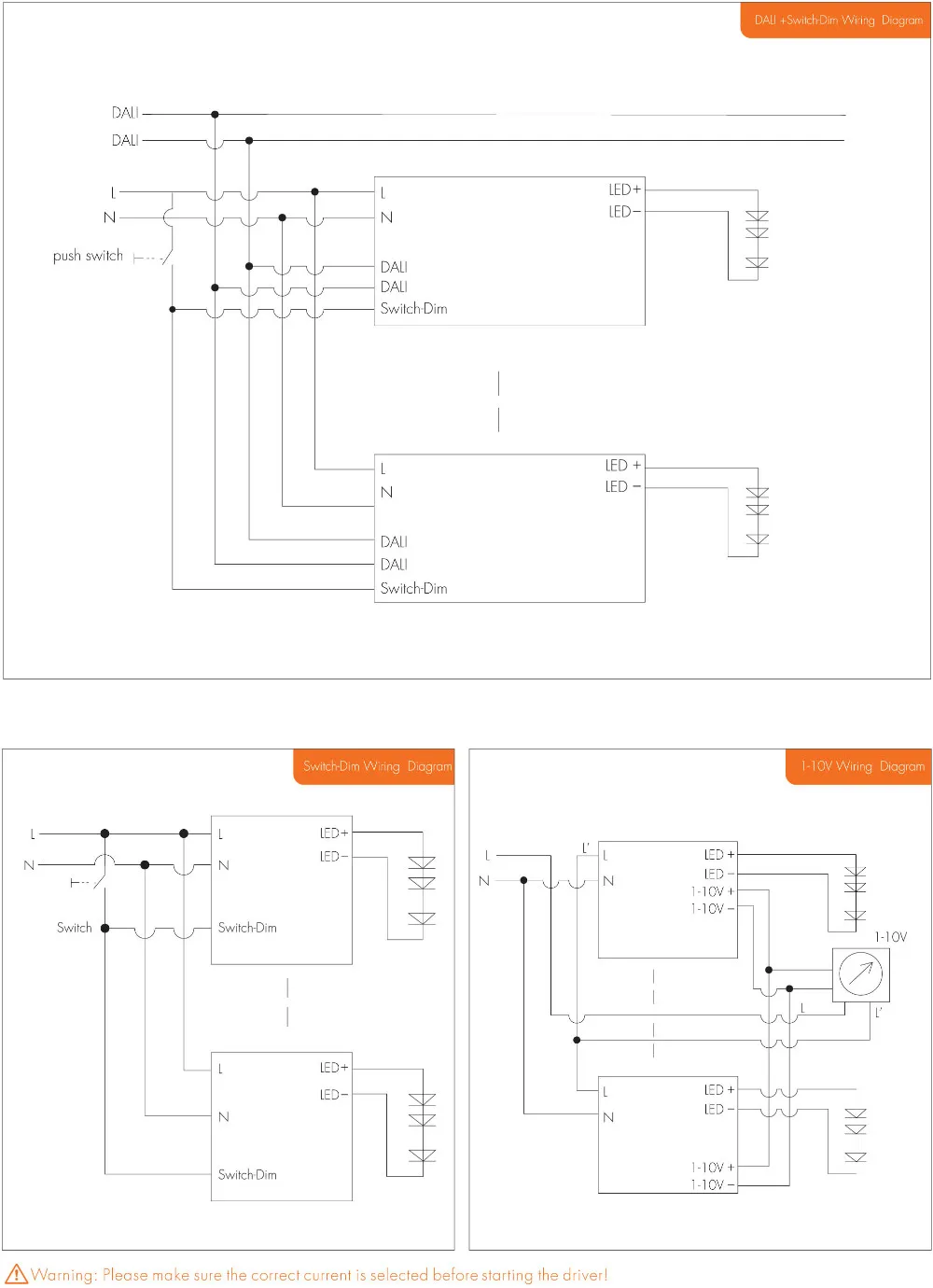 DALI +Switch-Dim Wiring Diagram

DALI
DALI
L
N
push switch

L
N
DALI
DALI
Switch-Dim
LED+
LED−

L
N
DALI
DALI
Switch-Dim
LED +
LED −

Switch-Dim Wiring Diagram

L
N
Switch

L
N
Switch-Dim
LED+
LED−

L
N
Switch-Dim
LED+
LED−

1-10V Wiring Diagram

L
N
L'
L
N
LED +
LED −
1-10V +
1-10V −
1-10V
L
L'

L
N
LED +
LED −
1-10V +
1-10V −

Warning: Please make sure the correct current is selected before starting the driver!