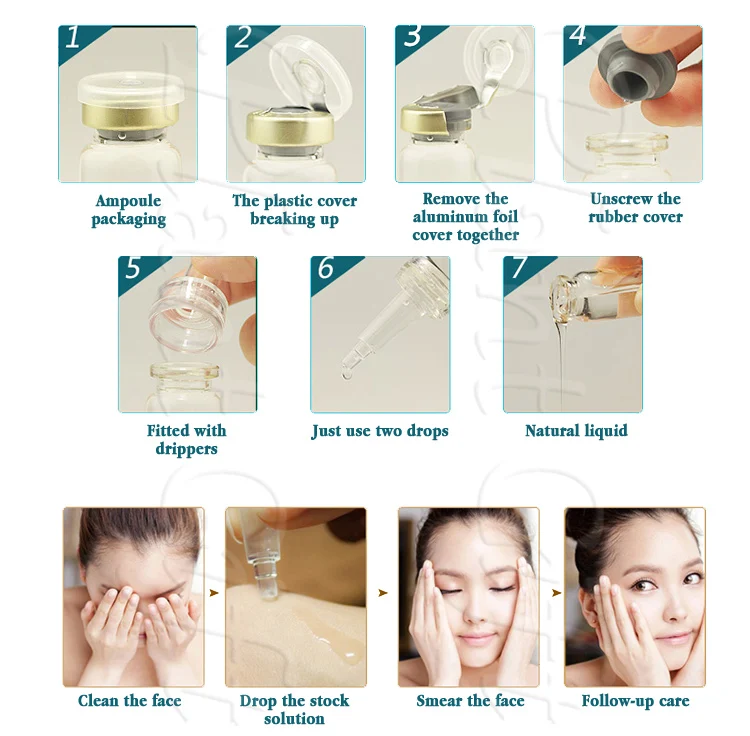 1

Ampoule packaging

2

The plastic cover breaking up

3

Remove the aluminum foil cover together

4

Unscrew the rubber cover

5

Fitted with drippers

6

Just use two drops

7

Natural liquid

Clean the face

Drop the stock solution

Smear the face

Follow-up care