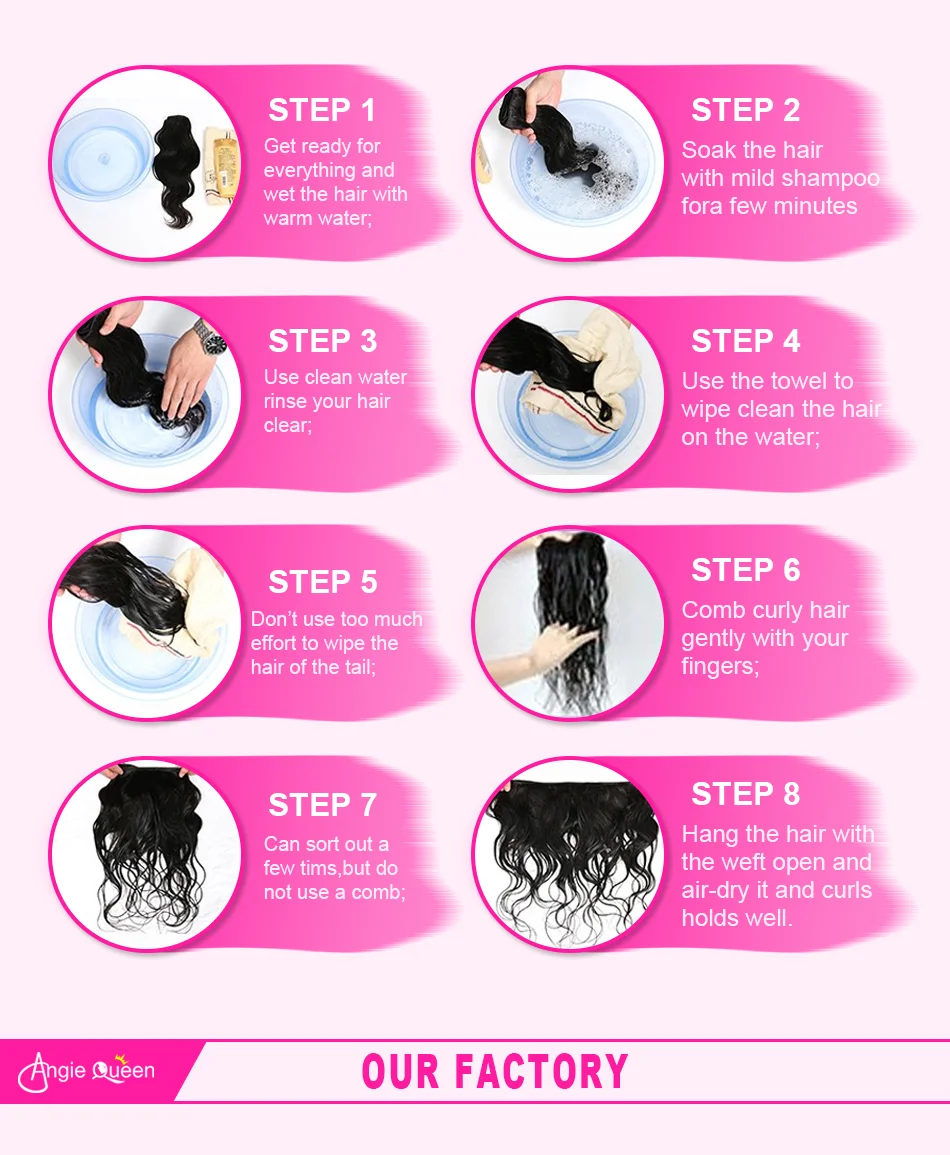 STEP 1
Get ready for everything and wet the hair with warm water;

STEP 2
Soak the hair with mild shampoo fora few minutes

STEP 3
Use clean water rinse your hair clear;

STEP 4
Use the towel to wipe clean the hair on the water;

STEP 5
Don't use too much effort to wipe the hair of the tail;

STEP 6
Comb curly hair gently with your fingers;

STEP 7
Can sort out a few tims,but do not use a comb;

STEP 8
Hang the hair with the weft open and air-dry it and curls holds well.

Angie Queen

OUR FACTORY