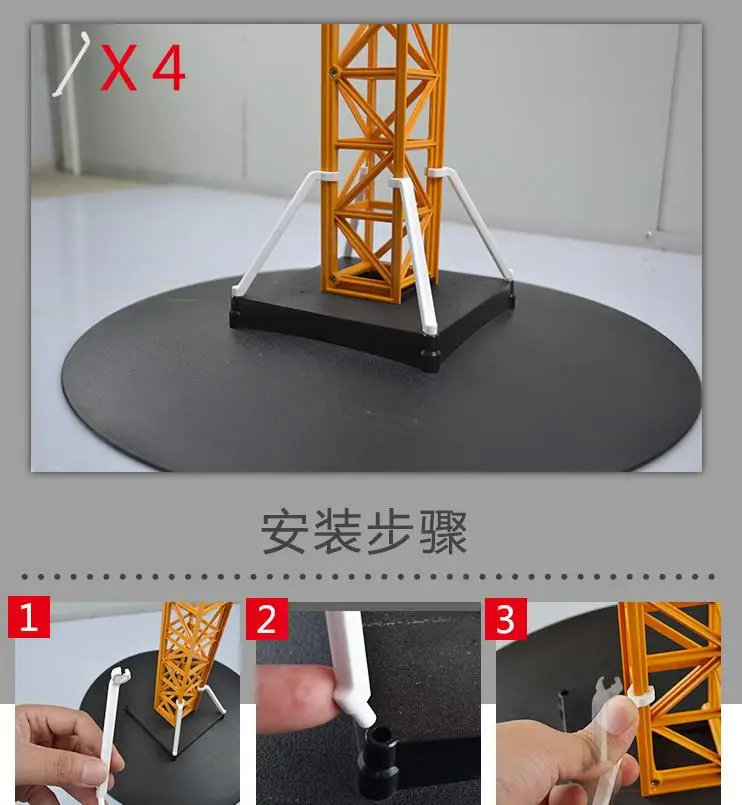 X 4

安装步骤

1

2

3