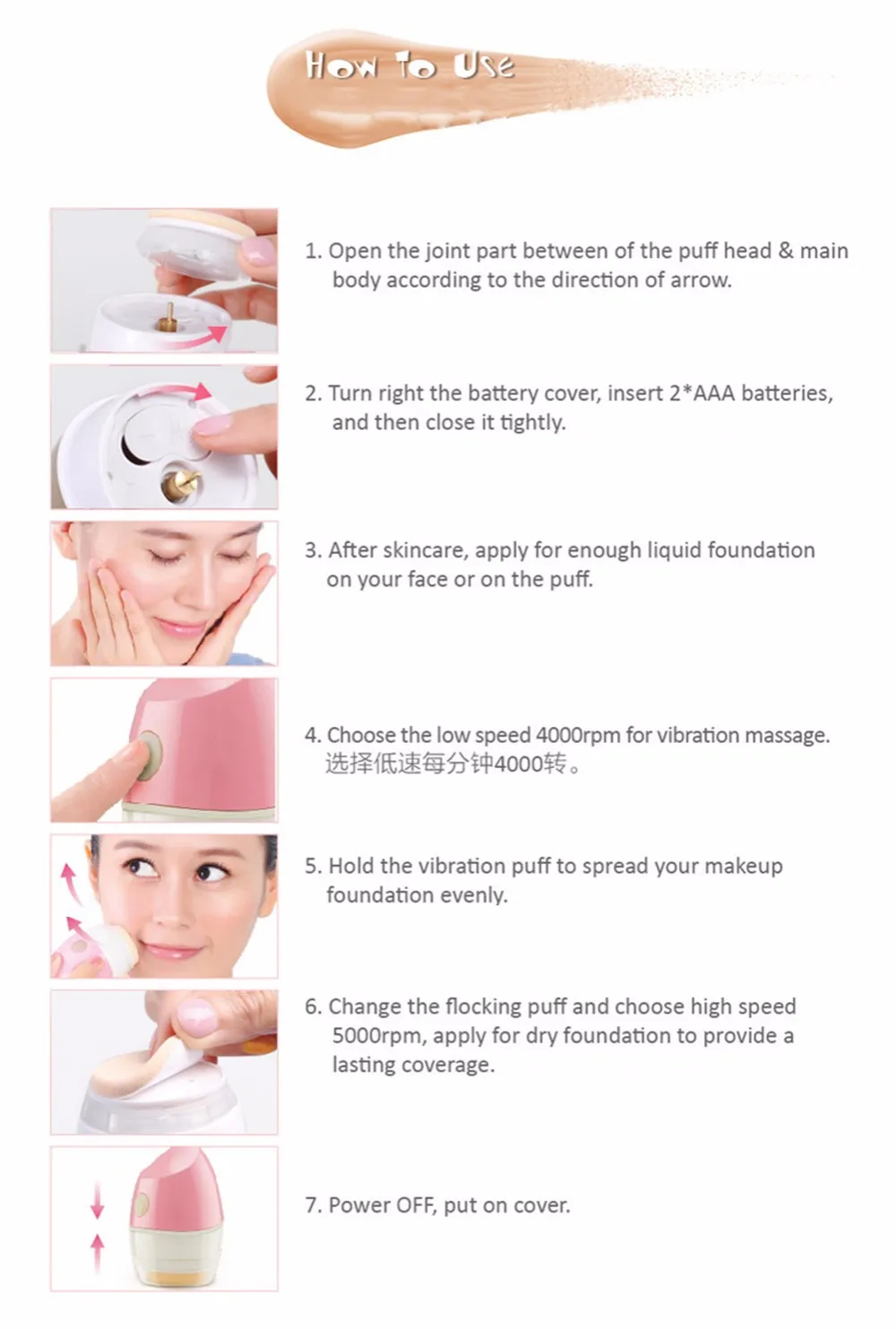 How To Use

1. Open the joint part between of the puff head & main body according to the direction of arrow.

2. Turn right the battery cover, insert 2*AAA batteries, and then close it tightly.

3. After skincare, apply for enough liquid foundation on your face or on the puff.

4. Choose the low speed 4000rpm for vibration massage.
选择低速每分钟4000转。

5. Hold the vibration puff to spread your makeup foundation evenly.

6. Change the flocking puff and choose high speed 5000rpm, apply for dry foundation to provide a lasting coverage.

7. Power OFF, put on cover.