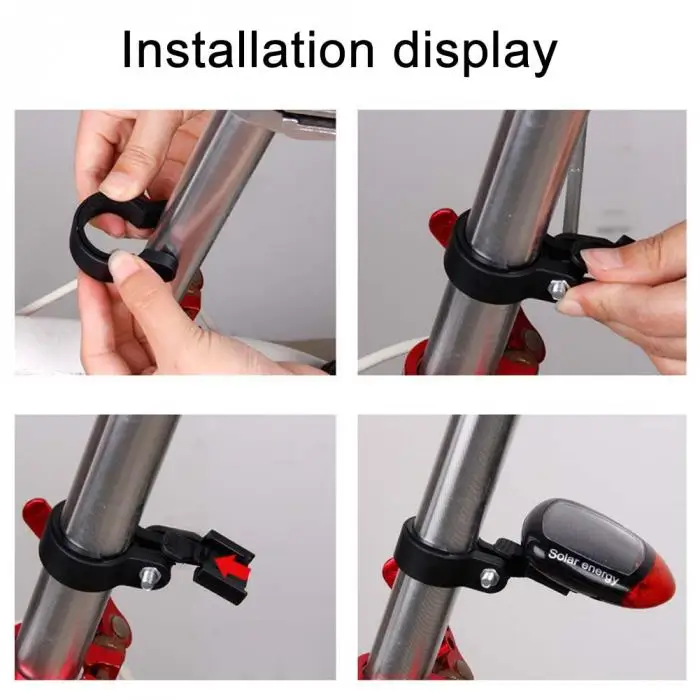 Installation display

Solar energy