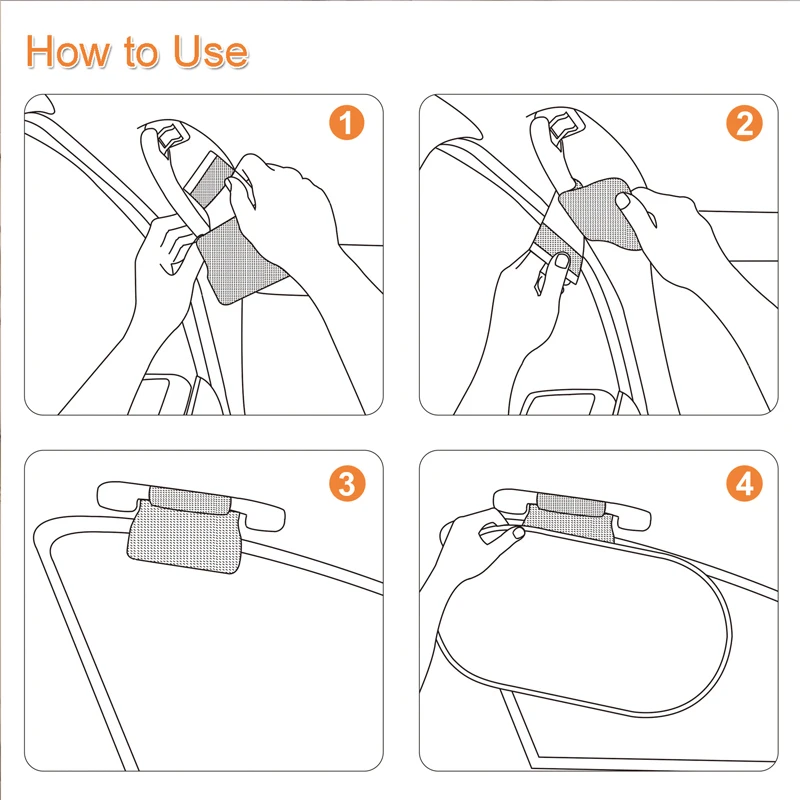 How to Use

1

2

3

4