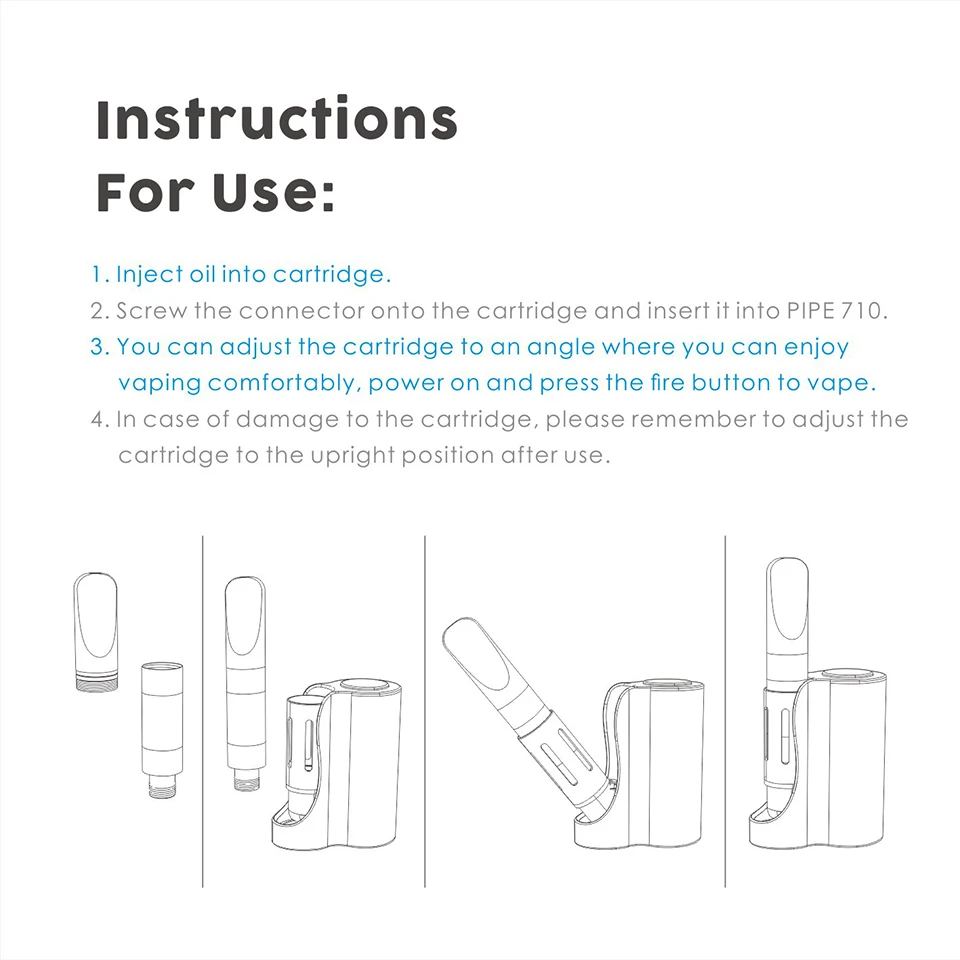 Instructions For Use:

1. Inject oil into cartridge.
2. Screw the connector onto the cartridge and insert it into PIPE 710.
3. You can adjust the cartridge to an angle where you can enjoy vaping comfortably, power on and press the fire button to vape.
4. In case of damage to the cartridge, please remember to adjust the cartridge to the upright position after use.