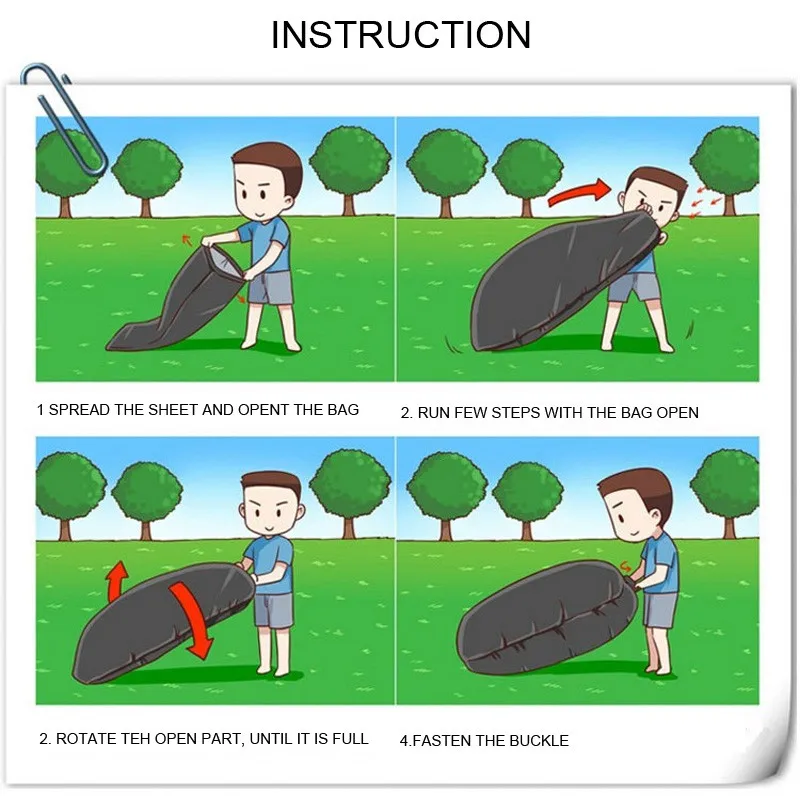 INSTRUCTION

1 SPREAD THE SHEET AND OPENT THE BAG

2. RUN FEW STEPS WITH THE BAG OPEN

2. ROTATE TEH OPEN PART, UNTIL IT IS FULL

4.FASTEN THE BUCKLE