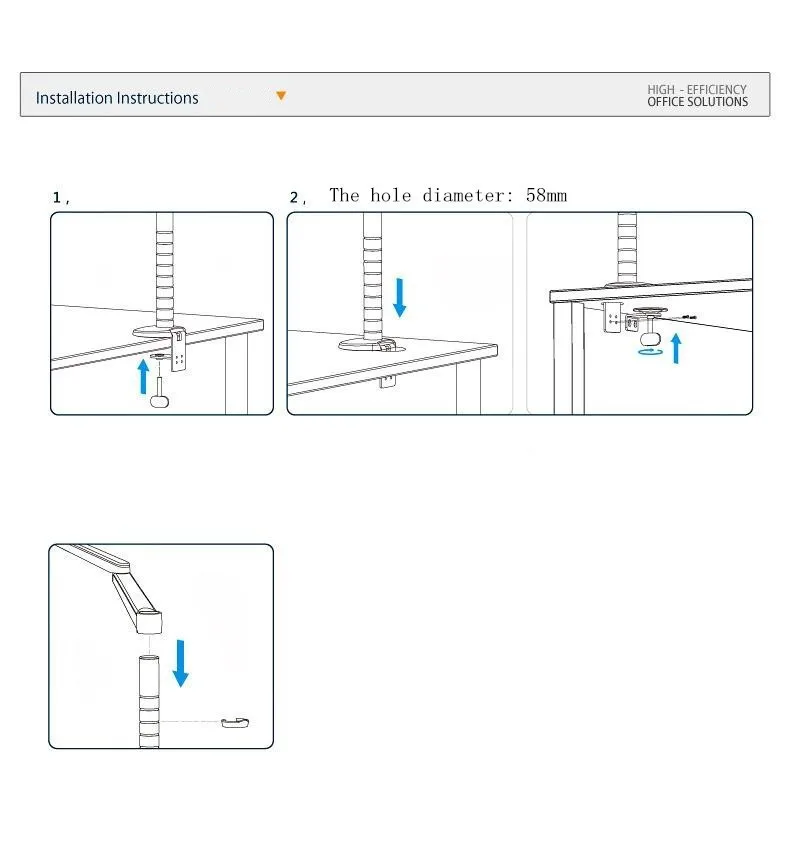 Installation Instructions

HIGH - EFFICIENCY
OFFICE SOLUTIONS

1,

2, The hole diameter: 58mm