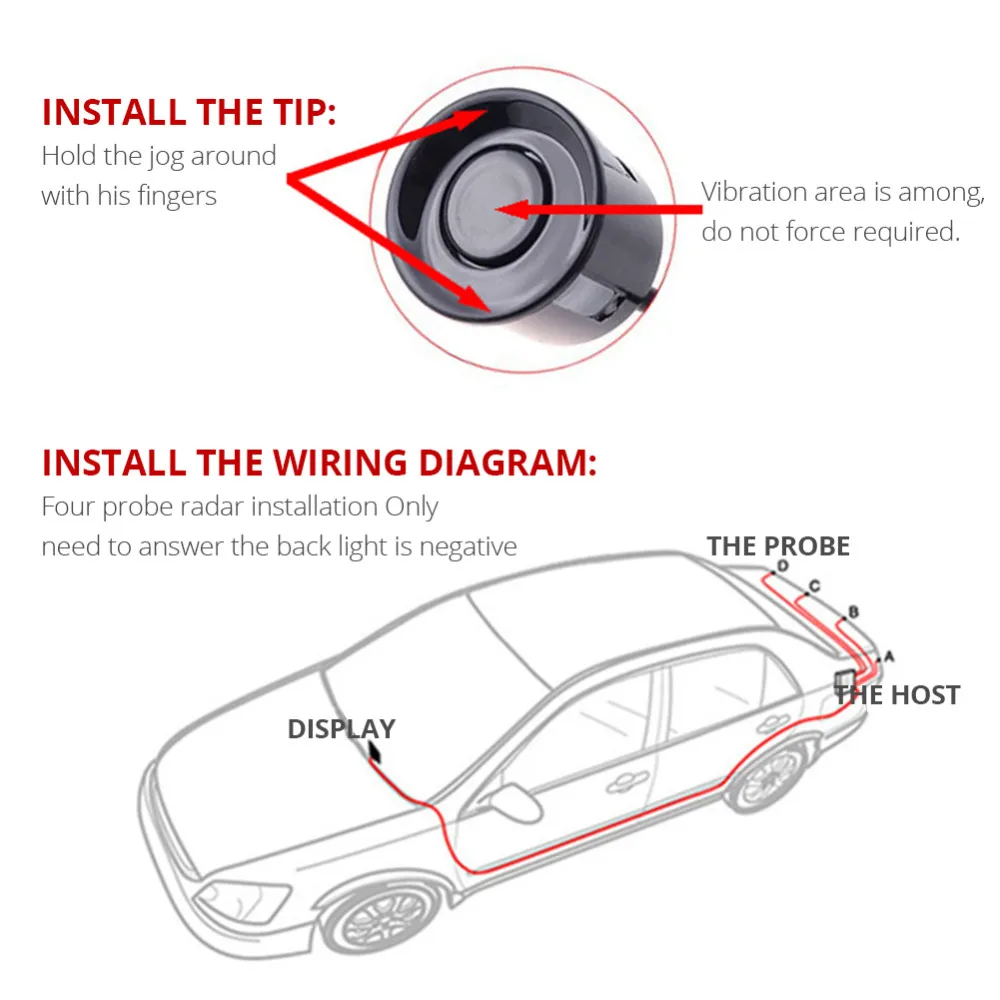 INSTALL THE TIP:
Hold the jog around with his fingers

Vibration area is among, do not force required.

INSTALL THE WIRING DIAGRAM:
Four probe radar installation Only need to answer the back light is negative

THE PROBE
D
C
B
A
THE HOST
DISPLAY