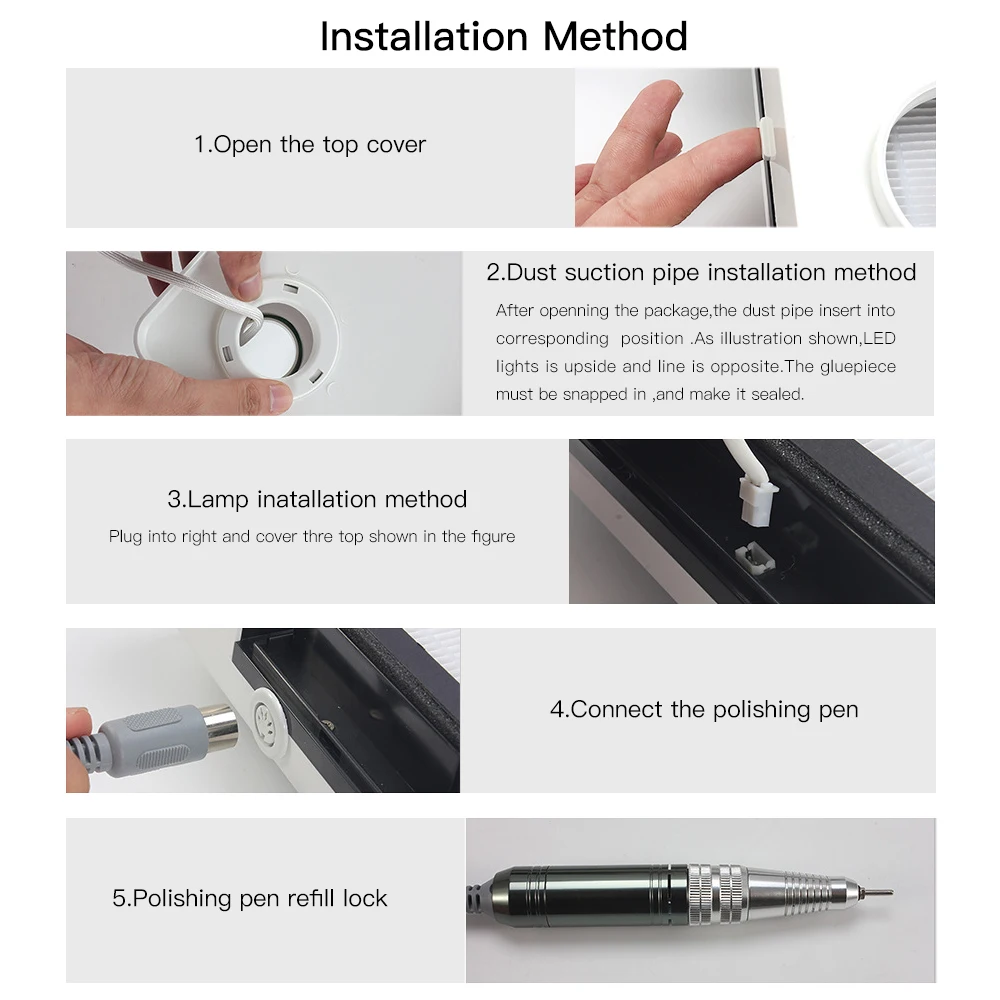 Installation Method

1.Open the top cover

2.Dust suction pipe installation method

After openning the package,the dust pipe insert into corresponding position .As illustration shown,LED lights is upside and line is opposite.The gluepiece must be snapped in ,and make it sealed.

3.Lamp inatallation method

Plug into right and cover thre top shown in the figure

4.Connect the polishing pen

5.Polishing pen refill lock