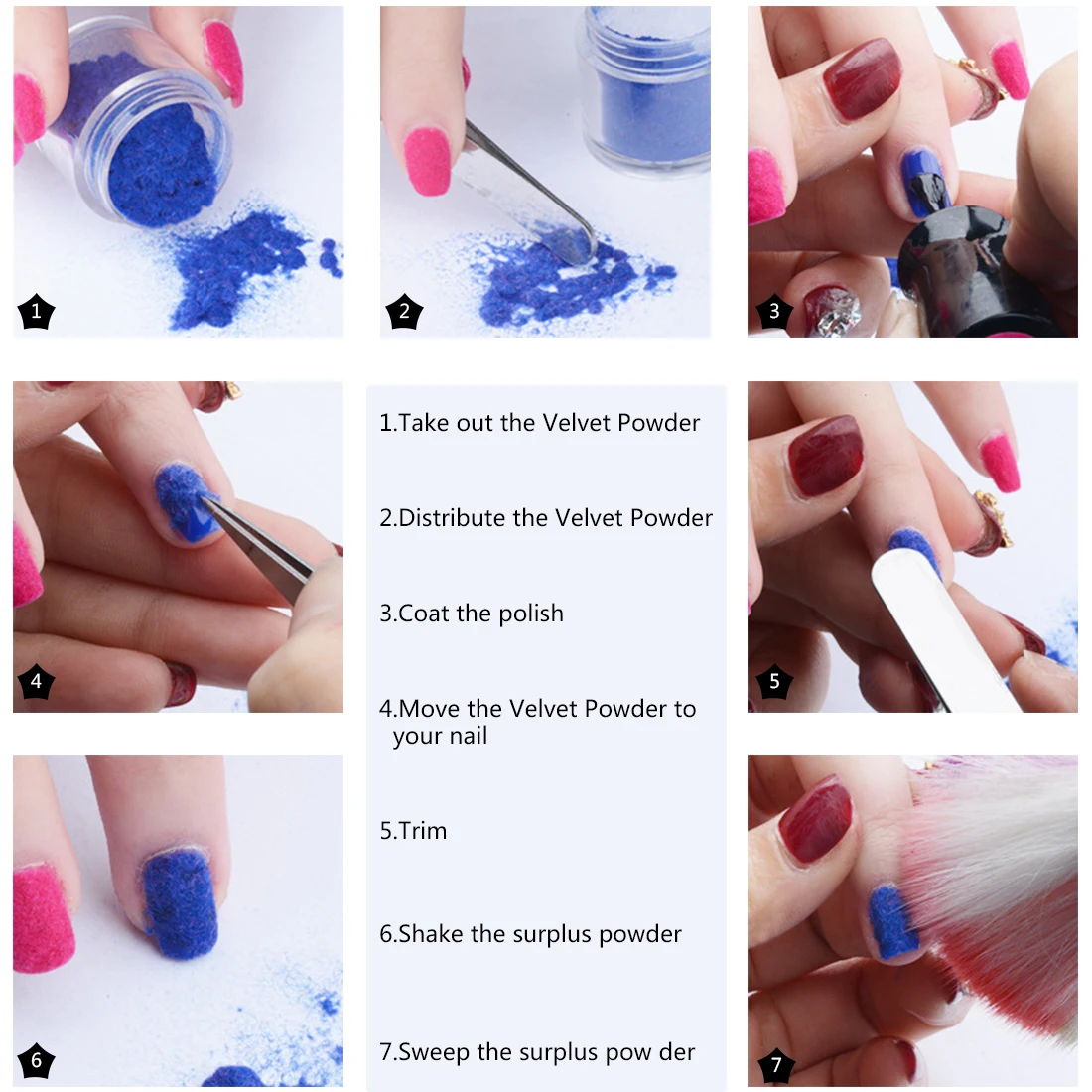 1

2

3

4

1.Take out the Velvet Powder

2.Distribute the Velvet Powder

3.Coat the polish

4.Move the Velvet Powder to your nail

5.Trim

6.Shake the surplus powder

7.Sweep the surplus pow der

5

6

7