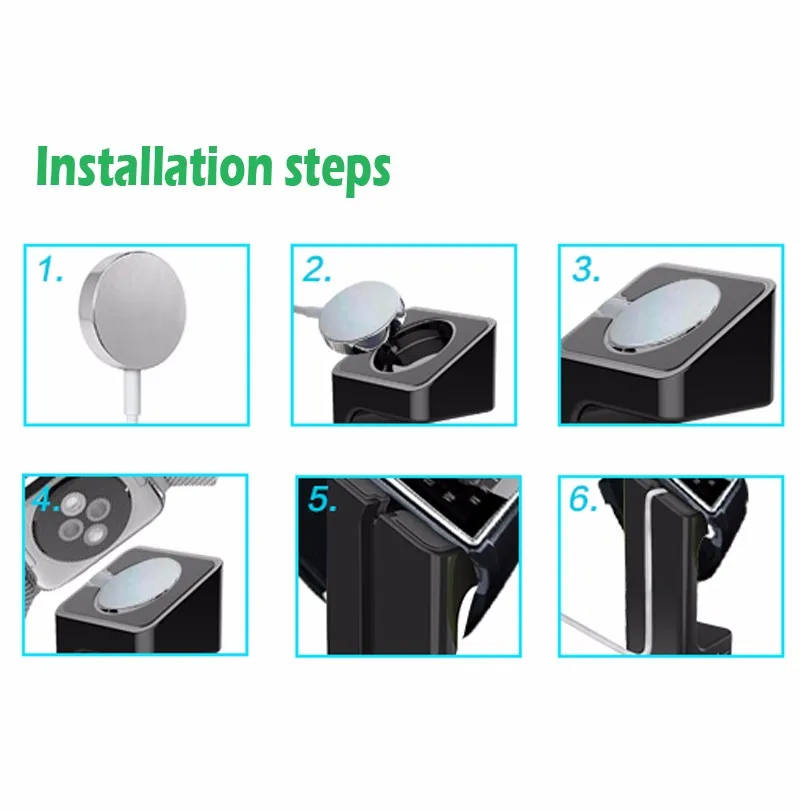 Installation steps

1.

2.

3.

4.

5.

6.