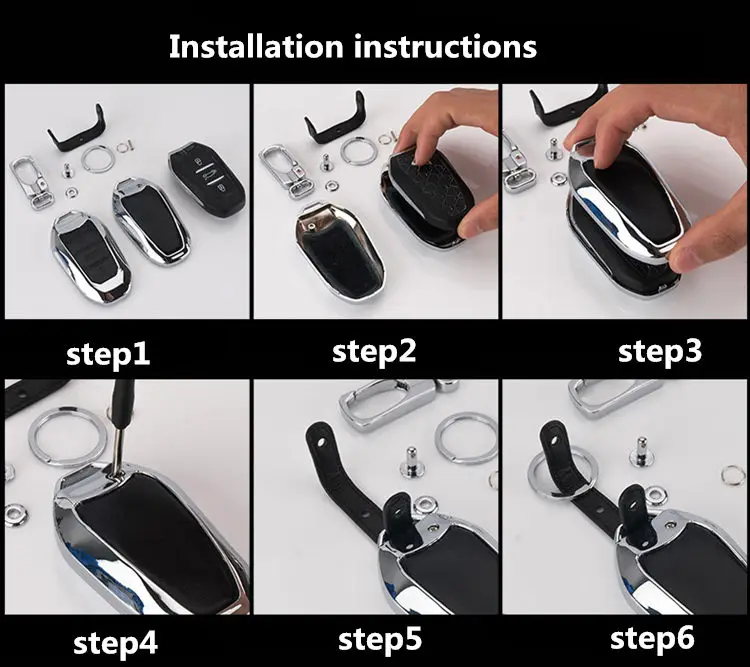 Installation instructions

step1

step2

step3

step4

step5

step6