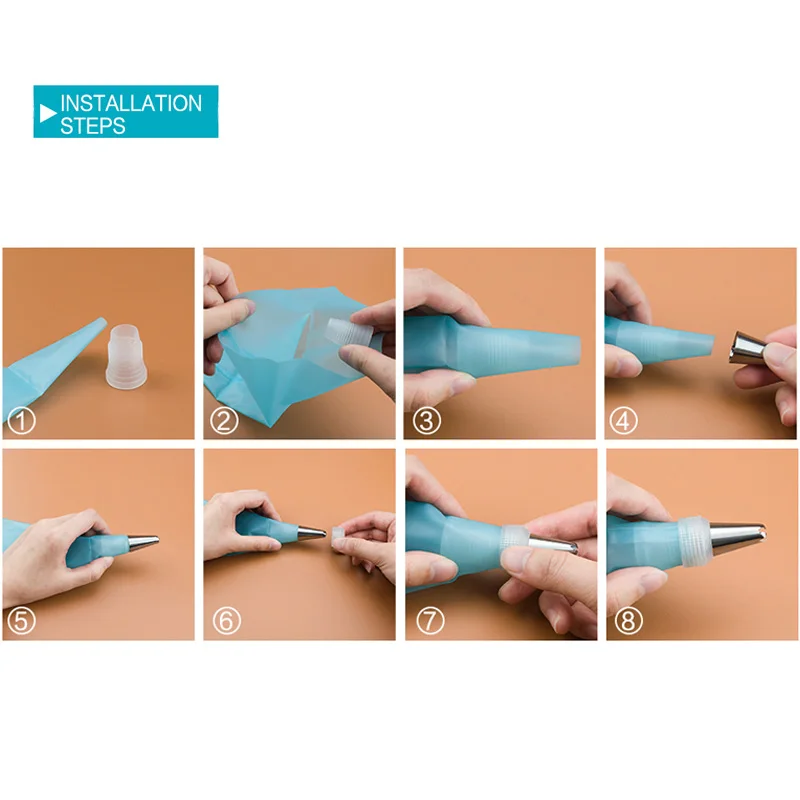 INSTALLATION STEPS

①

②

③

④

⑤

⑥

⑦

⑧