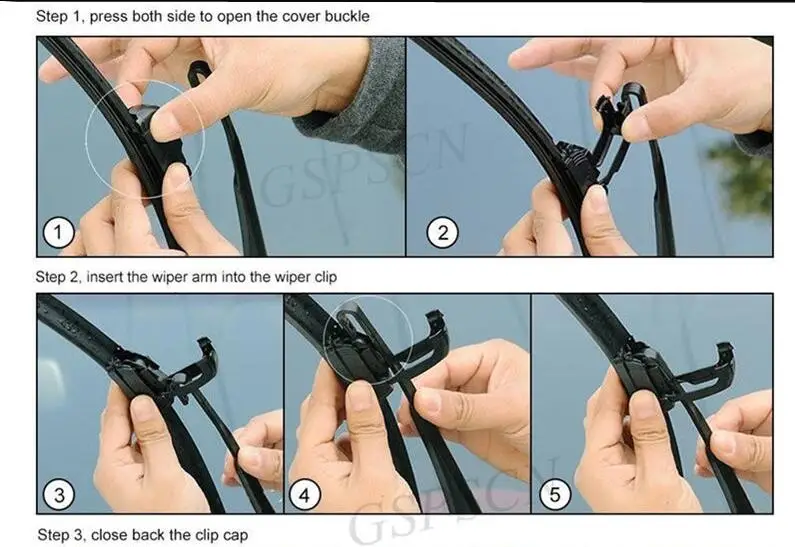 Step 1, press both side to open the cover buckle

1

2

Step 2, insert the wiper arm into the wiper clip

3

4

5

Step 3, close back the clip cap

GSPSCN