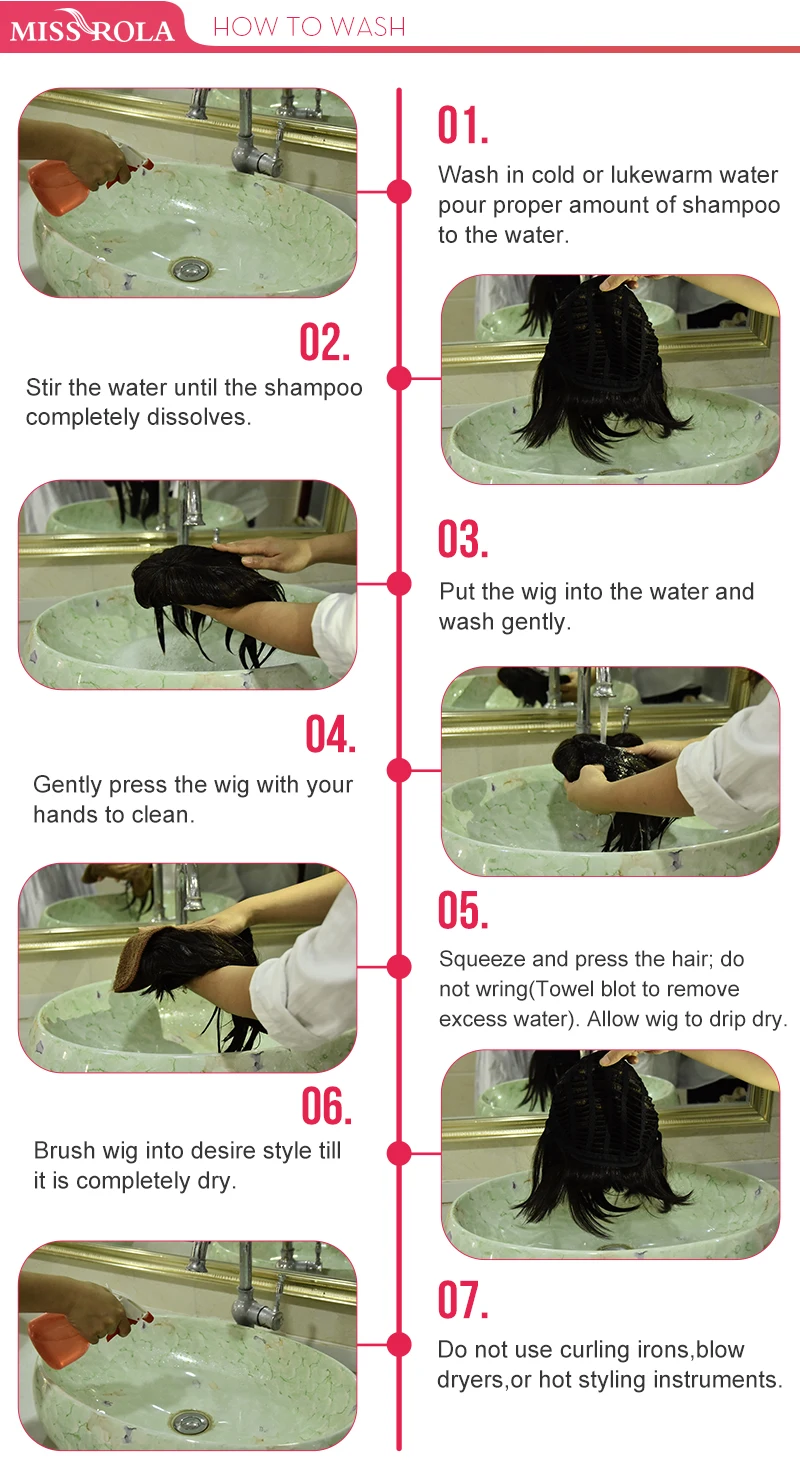 MISS ROLA HOW TO WASH

01.
Wash in cold or lukewarm water pour proper amount of shampoo to the water.

02.
Stir the water until the shampoo completely dissolves.

03.
Put the wig into the water and wash gently.

04.
Gently press the wig with your hands to clean.

05.
Squeeze and press the hair; do not wring(Towel blot to remove excess water). Allow wig to drip dry.

06.
Brush wig into desire style till it is completely dry.

07.
Do not use curling irons,blow dryers,or hot styling instruments.