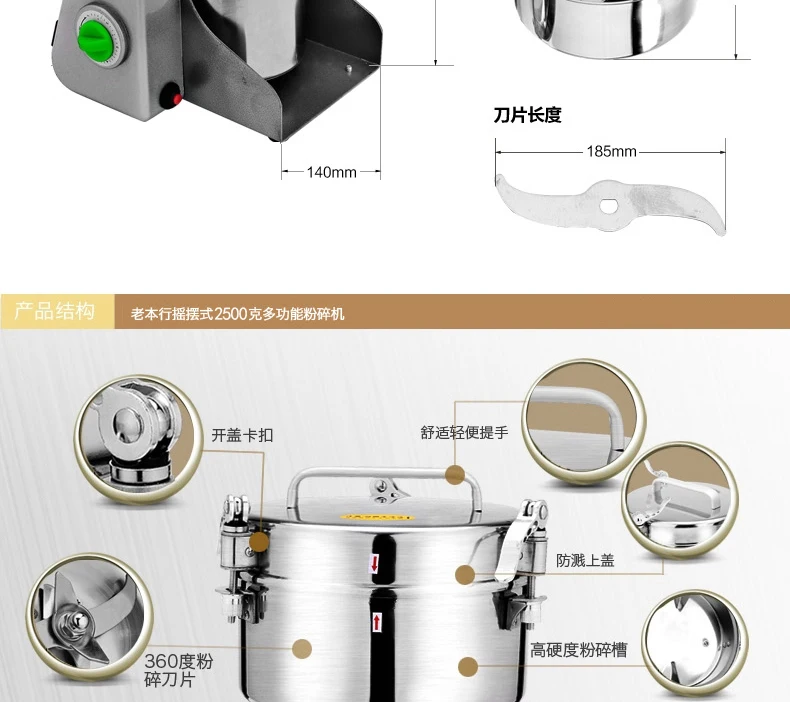 140mm

刀片长度

185mm

产品结构

老本行摇摆式2500克多功能粉碎机

开盖卡扣

舒适轻便提手

防溅上盖

360度粉碎刀片

高硬度粉碎槽