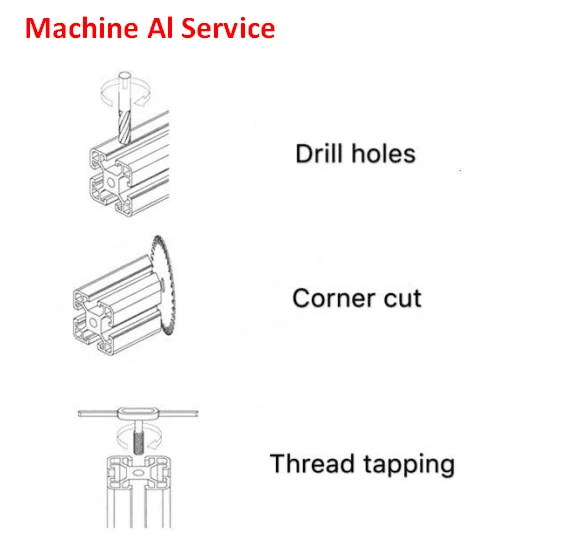 Machine Al Service

Drill holes

Corner cut

Thread tapping